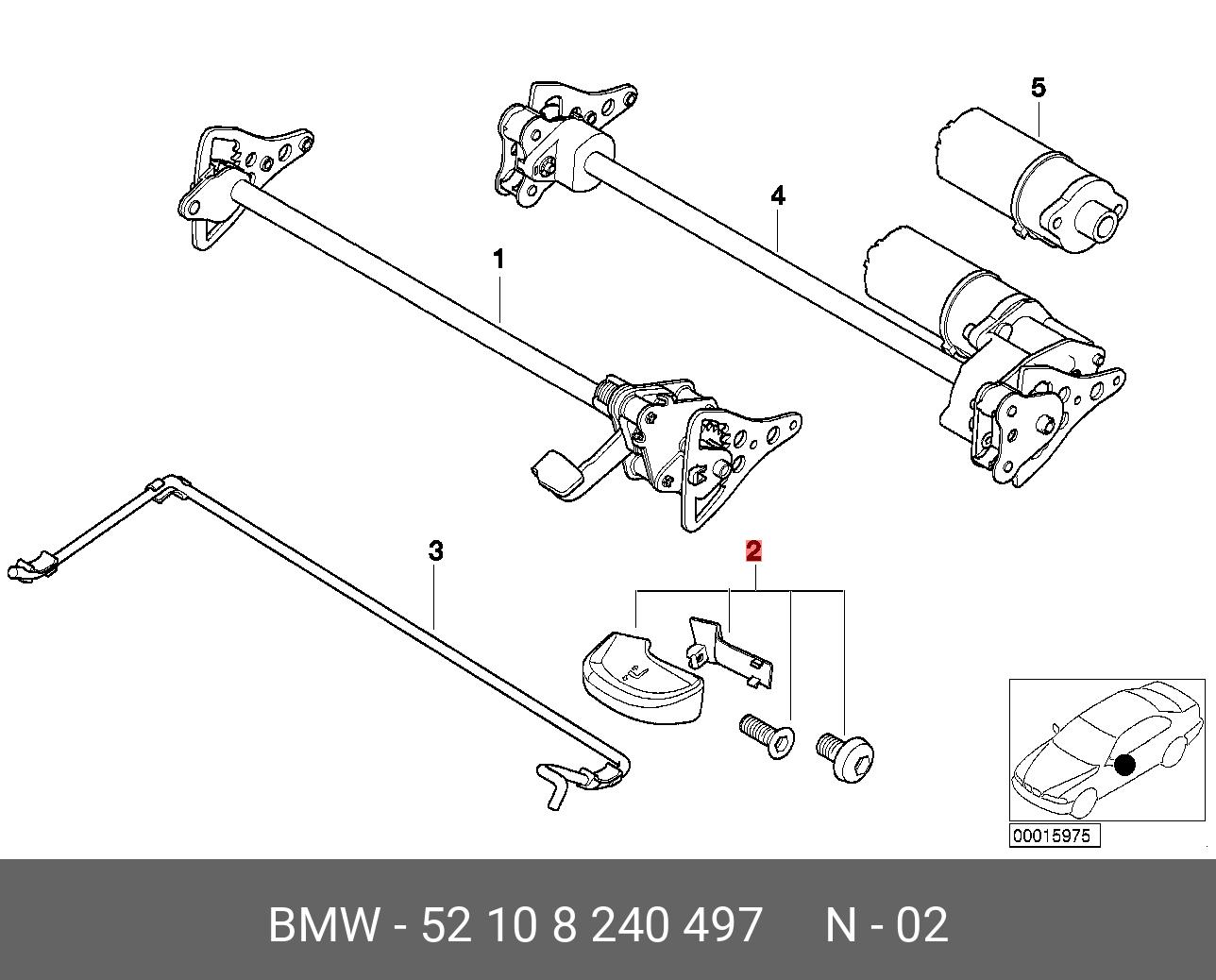 5
4
1
3
2
00015975
BMW - 52 10 8 240 497 N - 02