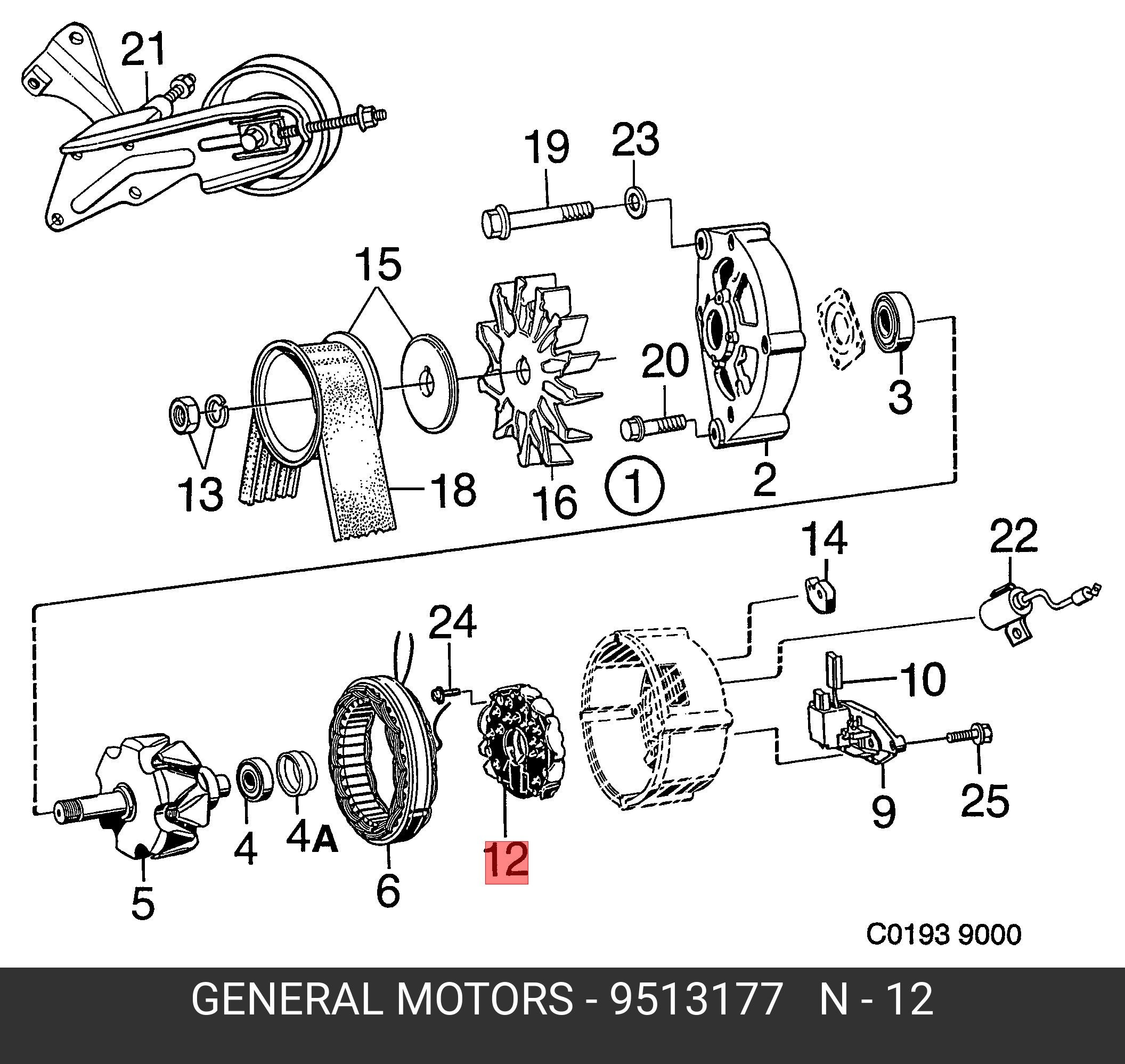 21
19
23
15
20
3
13
18
16
1
2
14
22
24
10
5
4
4A
6
12
9
25
C0193 9000

GENERAL MOTORS - 9513177 N - 12