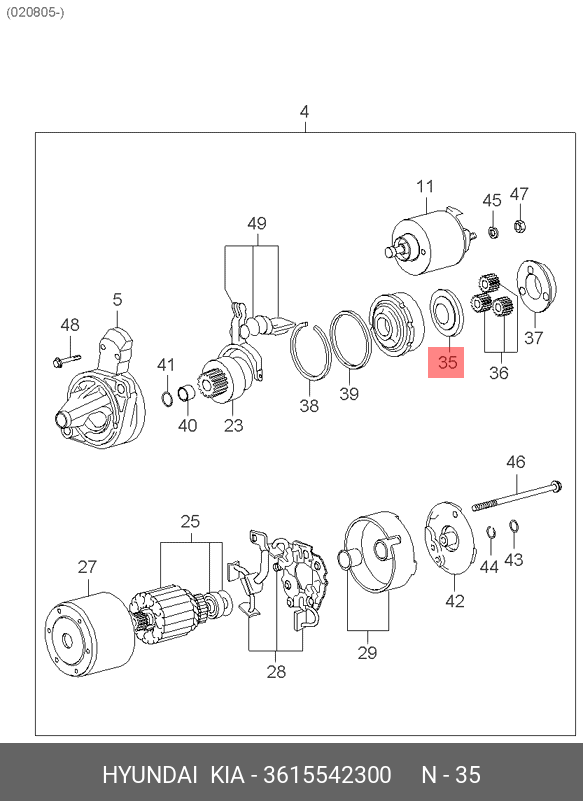 (020805-)

4

11
45
47
49
5
48
41
40
23
38
39
35
36
37
46
25
27
28
29
42
44
43

HYUNDAI KIA - 3615542300 N - 35