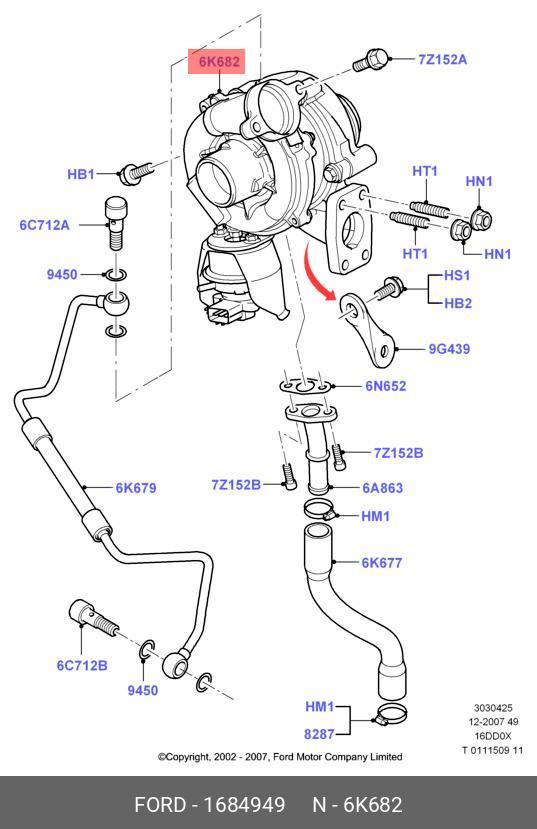 6K682
7Z152A
HB1
HT1
HN1
6C712A
HT1
HN1
9450
HS1
HB2
9G439
6N652
7Z152B
7Z152B
6A863
6K679
HM1
6K677
6C712B
9450
HM1
8287
3030425
12-2007 49
16DD0X
T 0111509 11
©Copyright, 2002 - 2007, Ford Motor Company Limited
FORD - 1684949 N - 6K682