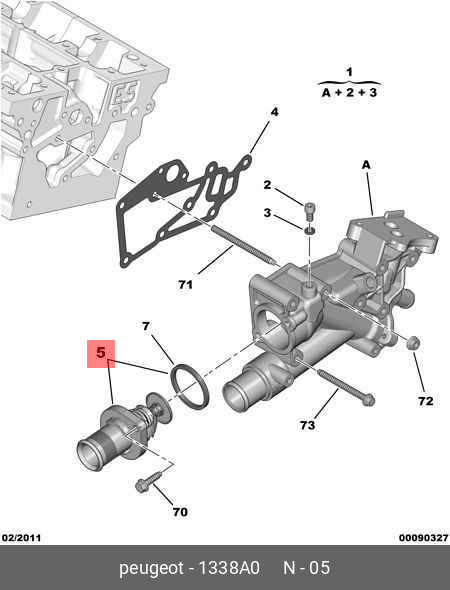 ES

1
A + 2 + 3

4

A

2

3

71

7

5

72

73

70

02/2011

00090327

peugeot - 1338A0 N - 05