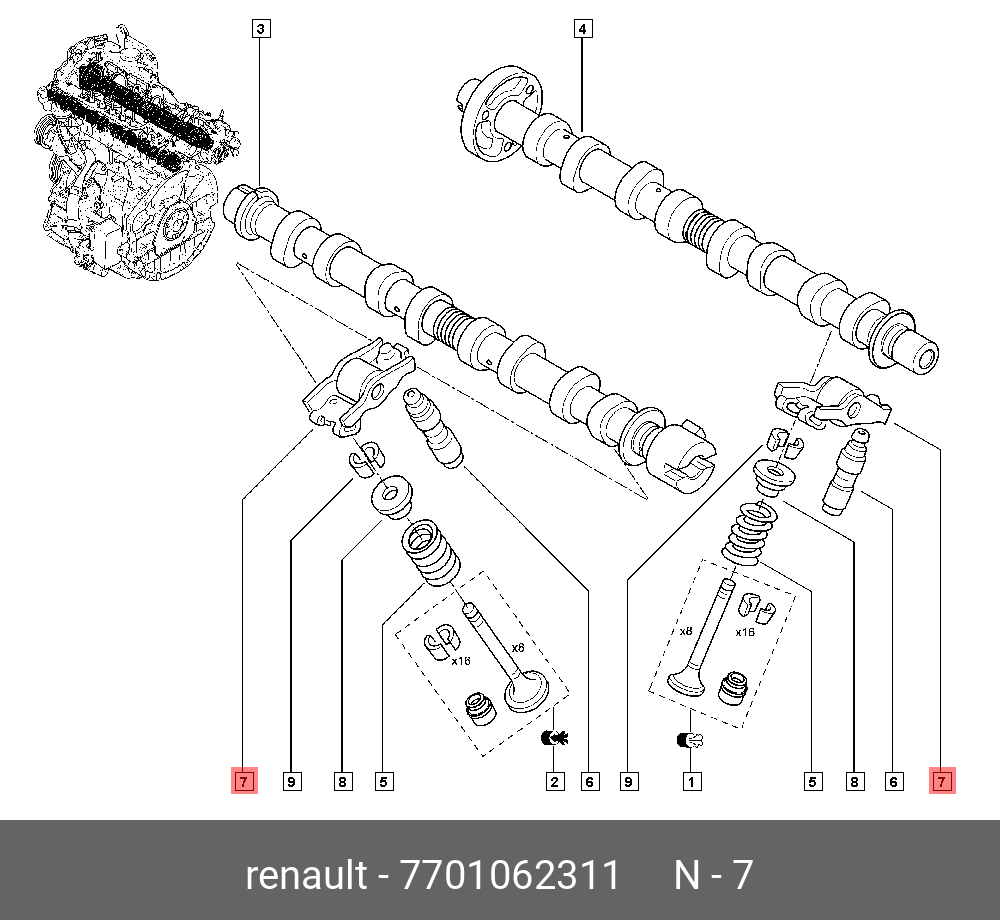 3

4

x16

x6

x8

x16

7

9

8

5

2

6

9

1

5

8

6

7

renault - 7701062311 N - 7