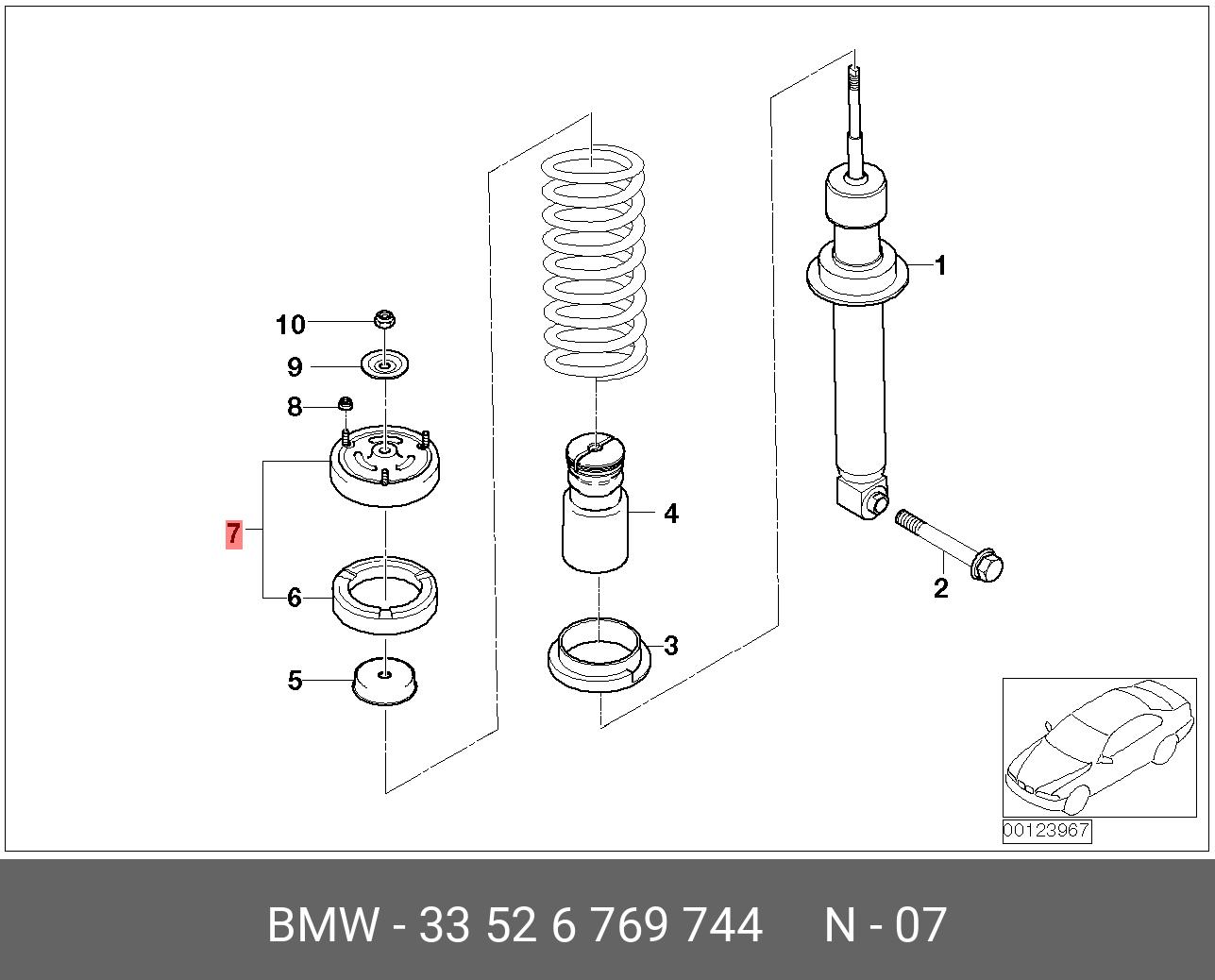 10
9
8
7
6
5
4
3
1
2
00123967

BMW - 33 52 6 769 744 N - 07