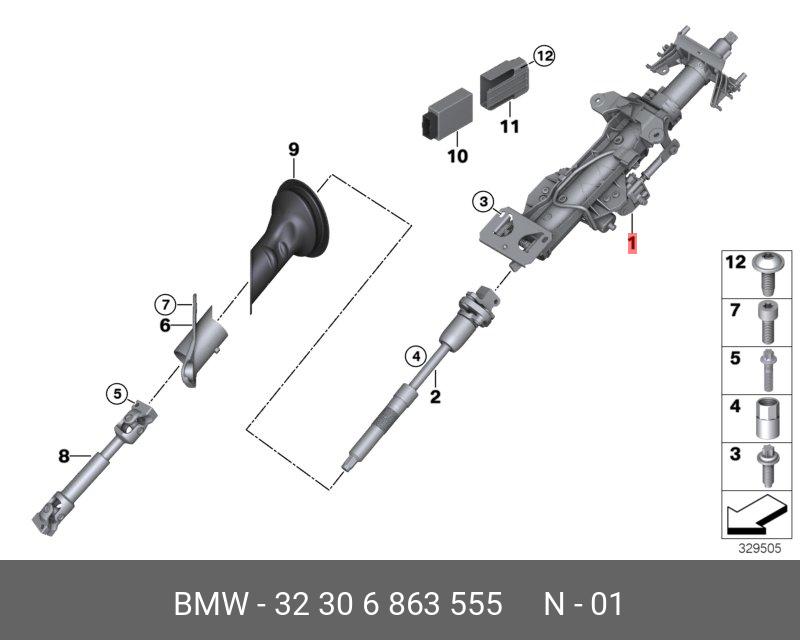 12
11
10
9
3
1
7
6
4
2
5
8
12
7
5
4
3
329505
BMW - 32 30 6 863 555 N - 01