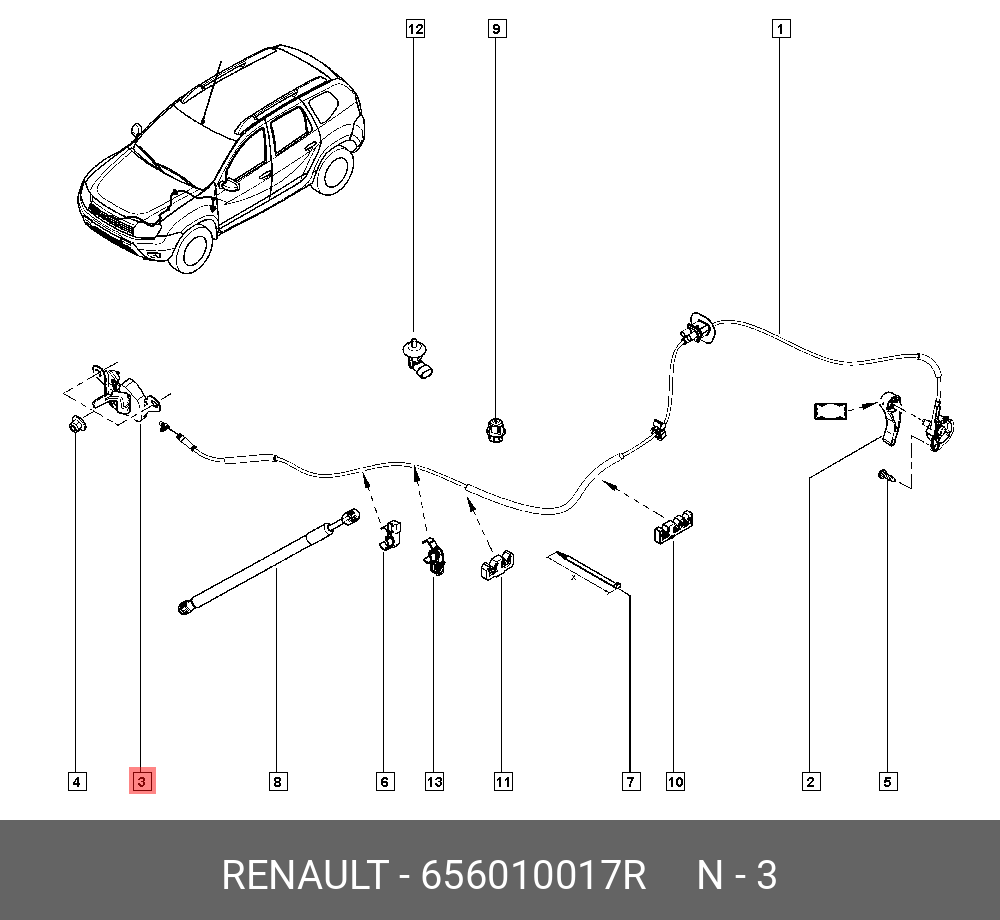 12
9
1
4
3
8
6
13
11
7
10
2
5

RENAULT - 656010017R N - 3