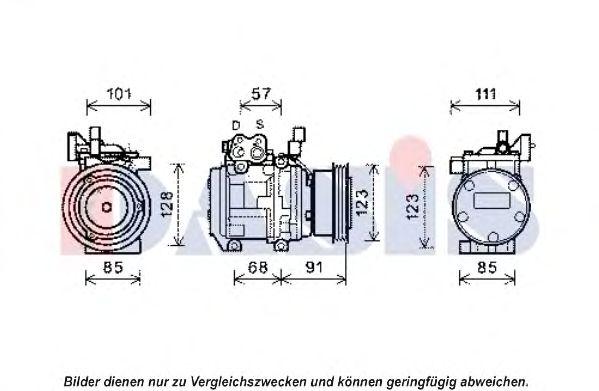 101
57
111
D S
128
123
123
85
68
91
85
DASIS

Bilder dienen nur zu Vergleichszwecken und können geringfügig abweichen.