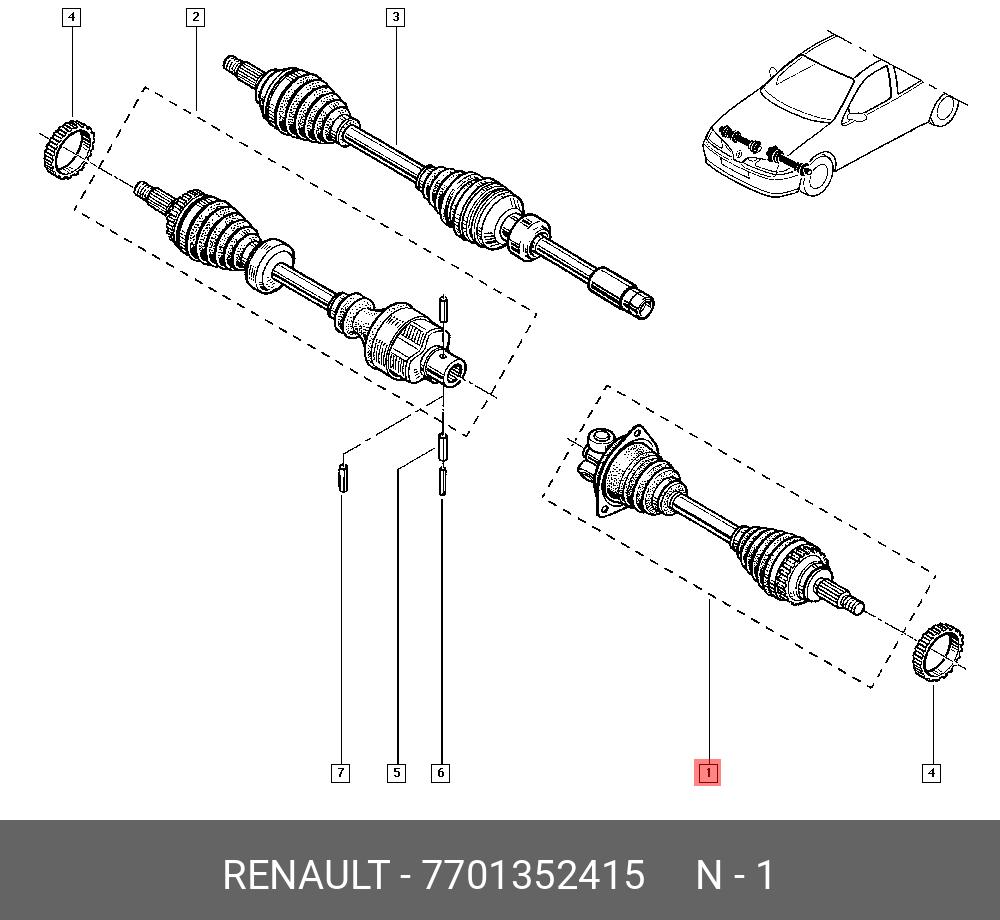 4
2
3
7
5
6
1
4
RENAULT - 7701352415 N - 1