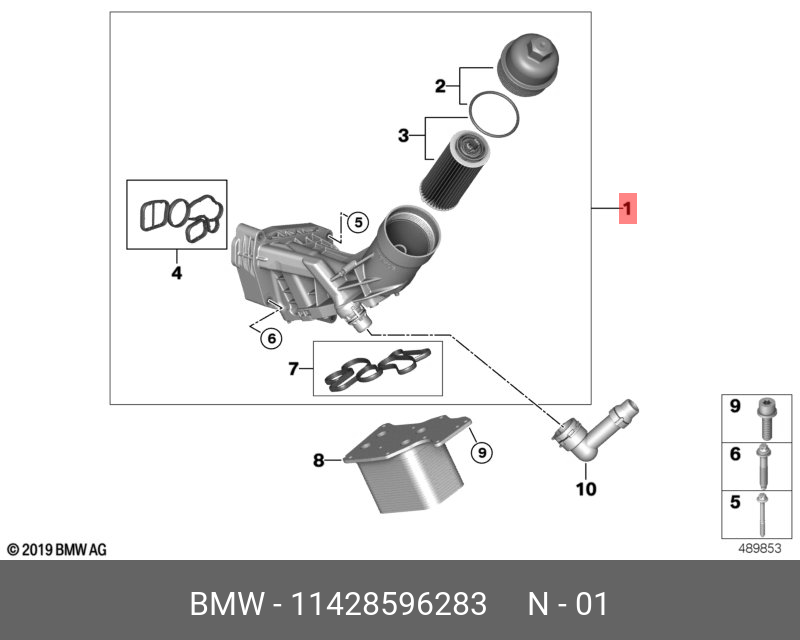 2
3
1
4
5
6
7
8
9
10
9
6
5
489853
© 2019 BMW AG

BMW - 11428596283 N - 01