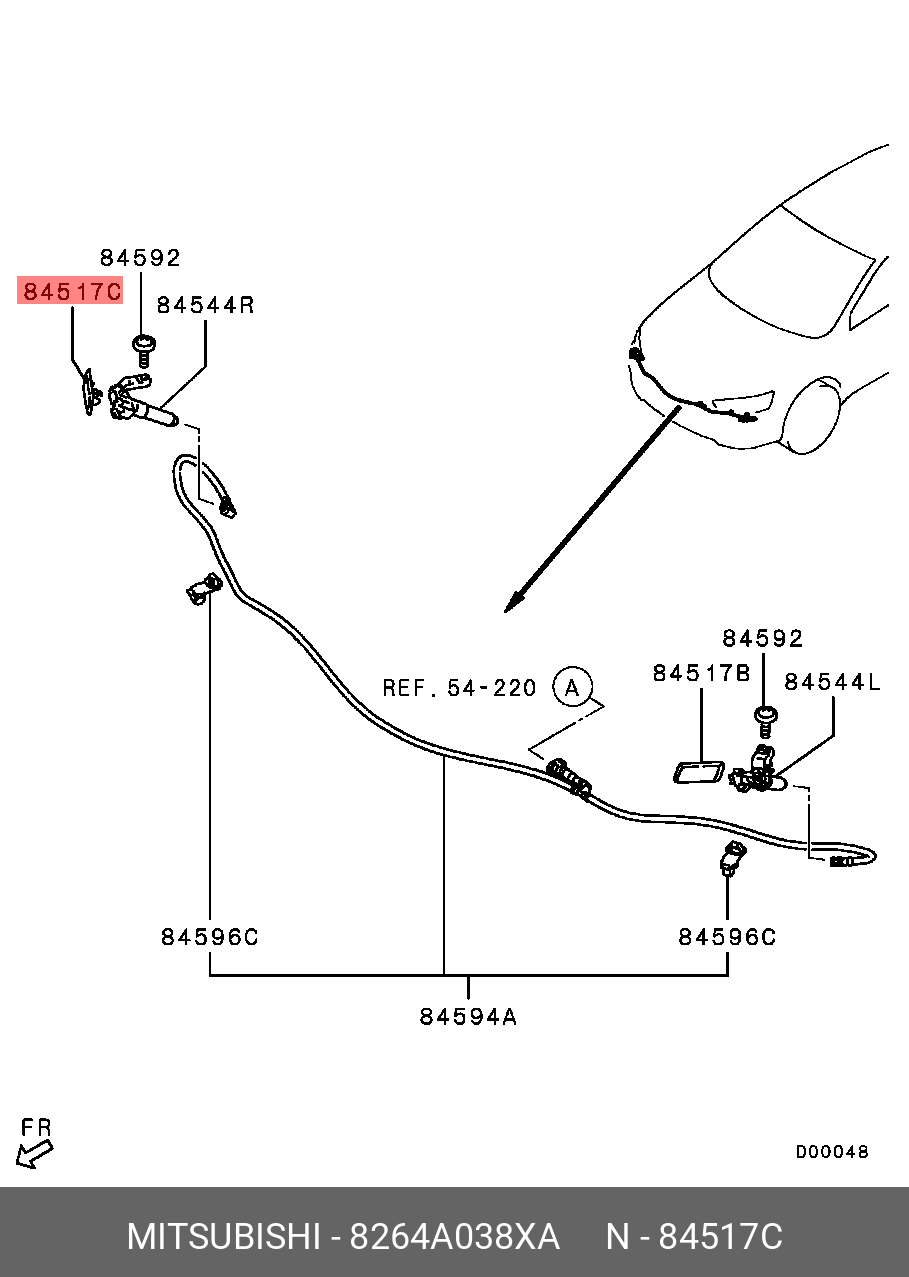 84592
84517C
84544R
REF. 54-220
A
84592
84517B
84544L
84596C
84596C
84594A
FR
D00048
MITSUBISHI - 8264A038XA N - 84517C