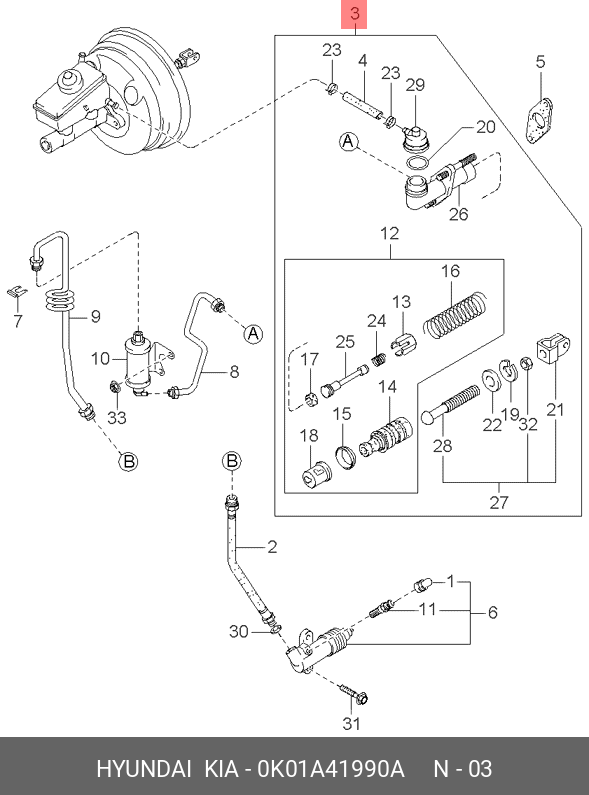 3
23
4
23
29
5
20
A
26
12
16
13
24
25
17
14
15
18
22
19
32
21
28
27
7
9
10
33
8
A
B
B
2
1
11
6
30
31

HYUNDAI KIA - 0K01A41990A N - 03