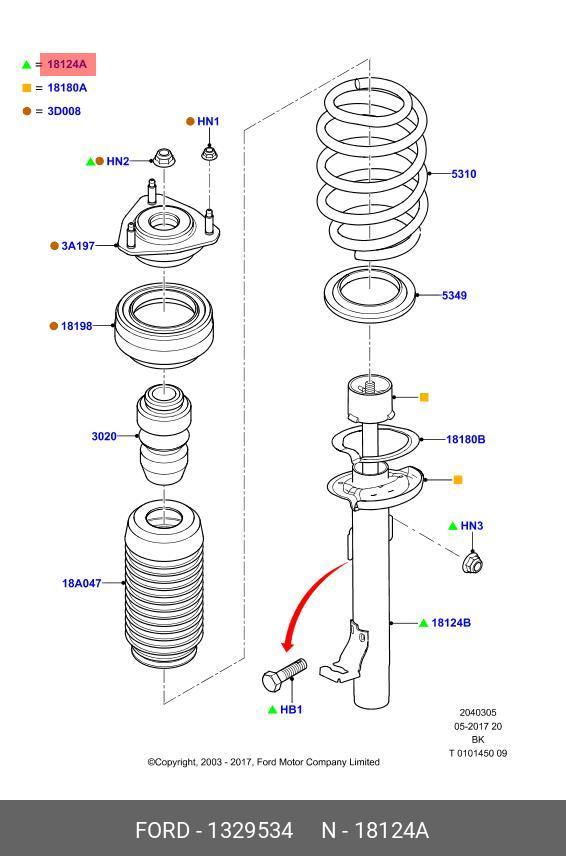 = 18124A
= 18180A
= 3D008

HN1
HN2
3A197
18198
3020
18A047
5310
5349
18180B
HN3
18124B
HB1

2040305
05-2017 20
BK
T 0101450 09

©Copyright, 2003 - 2017, Ford Motor Company Limited

FORD - 1329534 N - 18124A