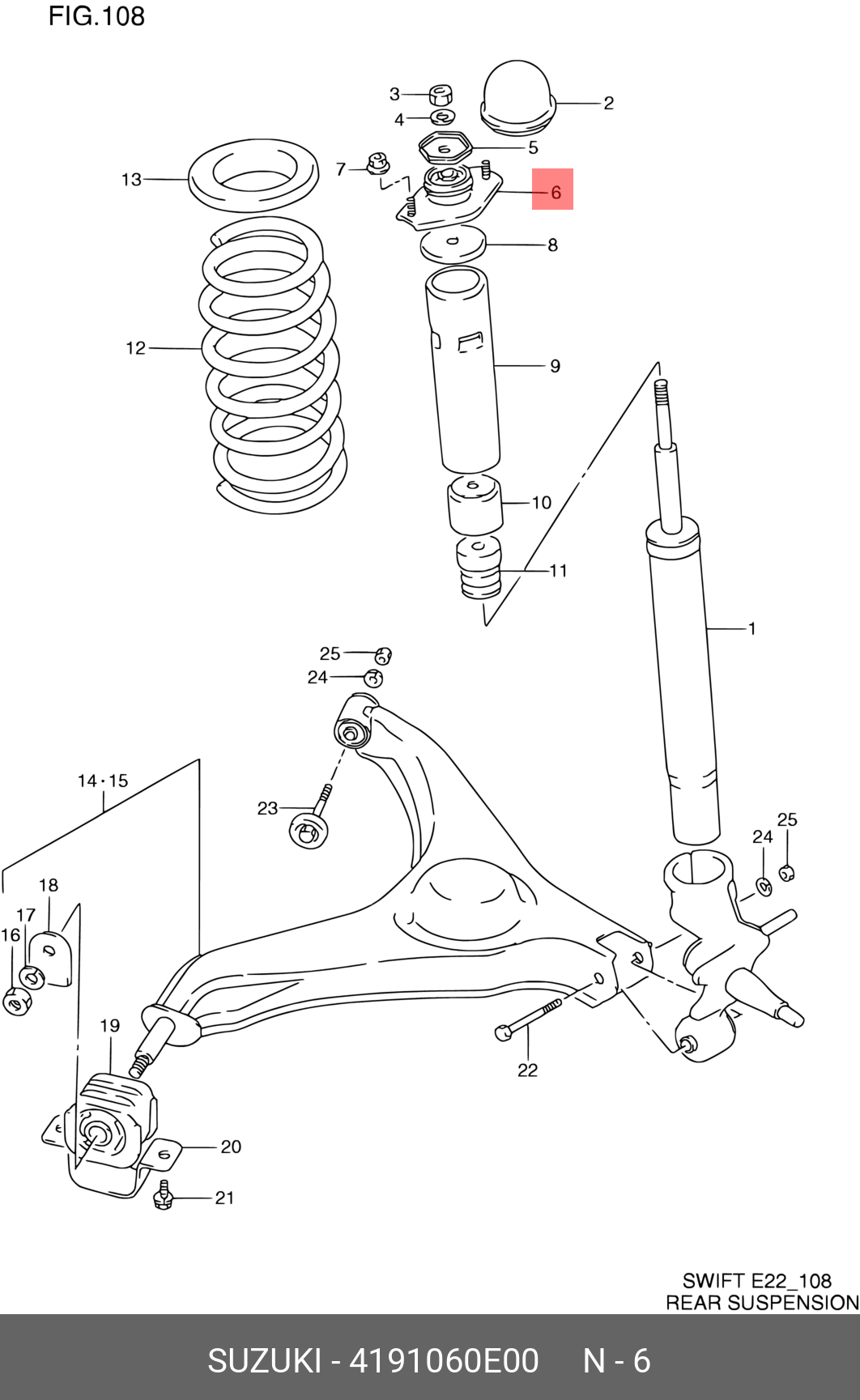 FIG.108

3
2
4
5
13
7
6
8
12
9
10
11
1
25
24
14·15
23
25
24
18
17
16
19
22
20
21

SWIFT E22_108
REAR SUSPENSION

SUZUKI - 4191060E00 N - 6