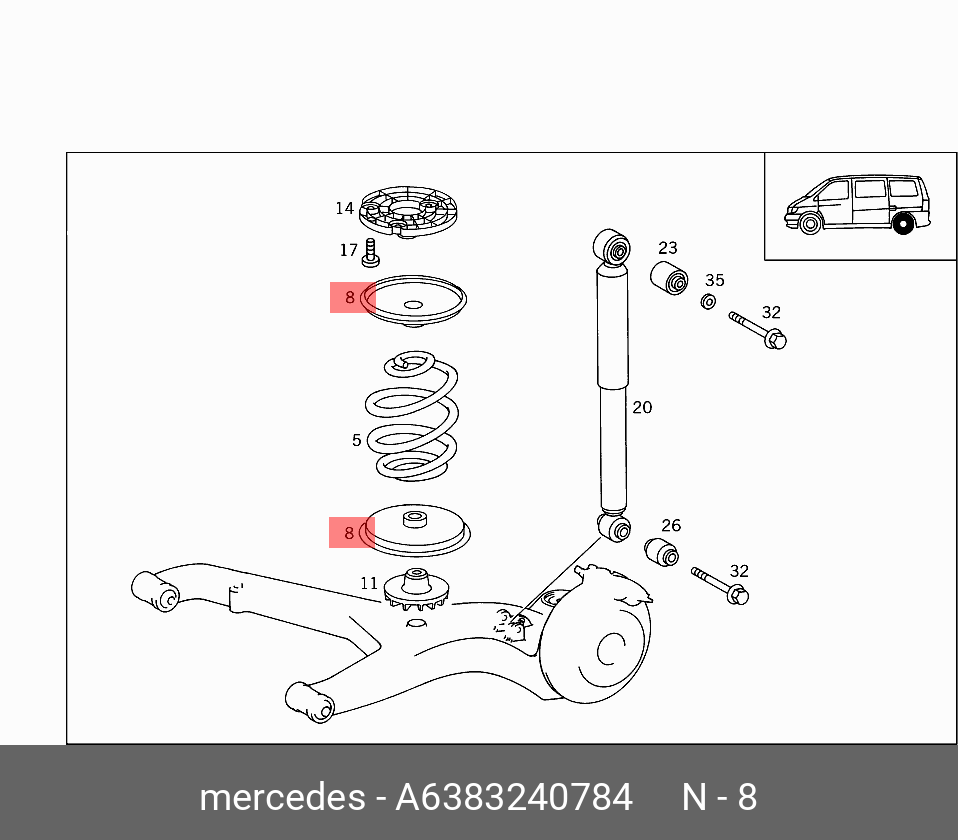 14
17
8
5
8
11
23
35
32
20
26
32

mercedes - A6383240784 N - 8