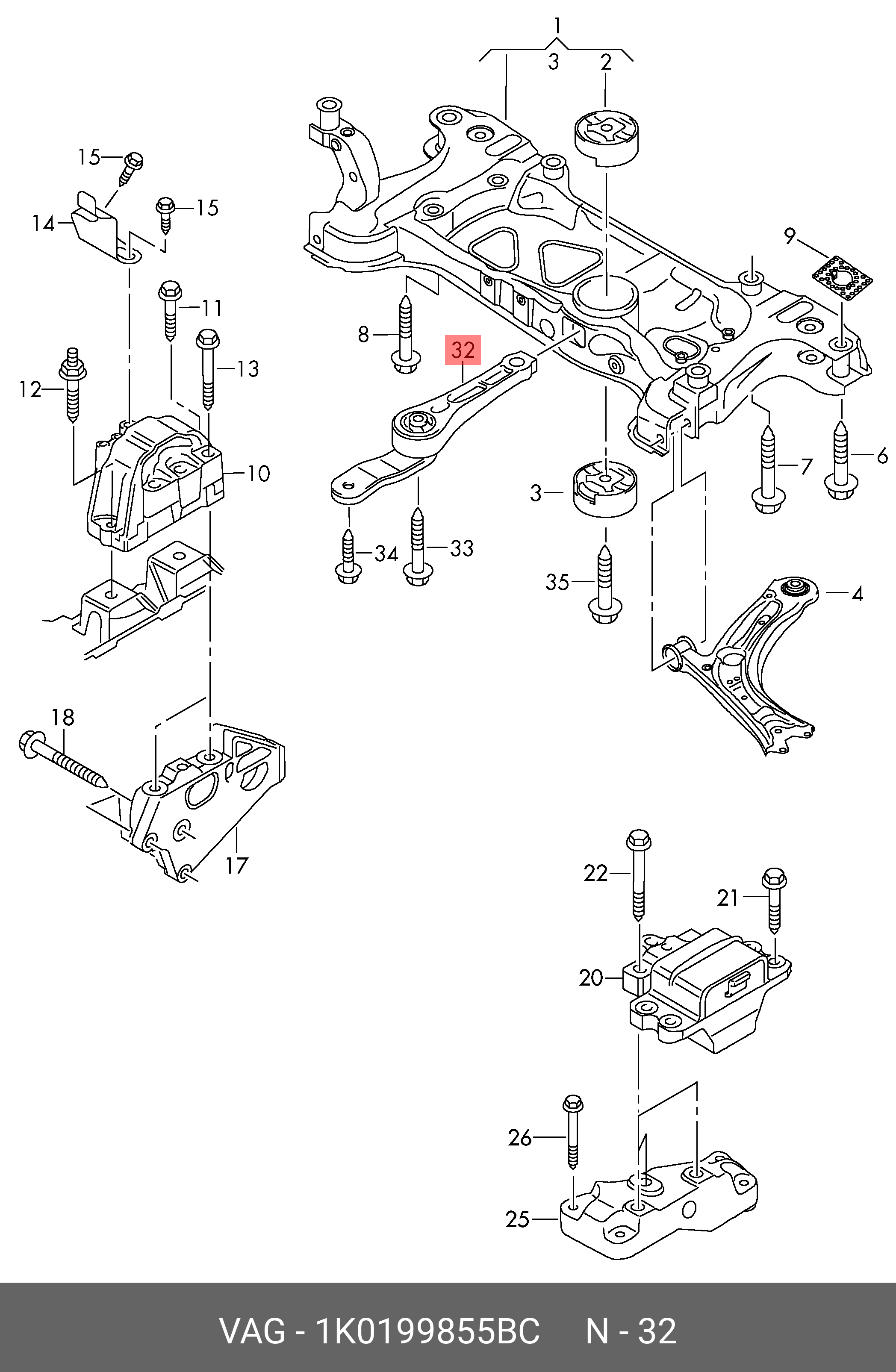 1
3
2
15
15
14
9
11
8
32
13
12
10
7
6
3
34
33
35
4
18
17
22
21
20
26
25

VAG - 1K0199855BC N - 32