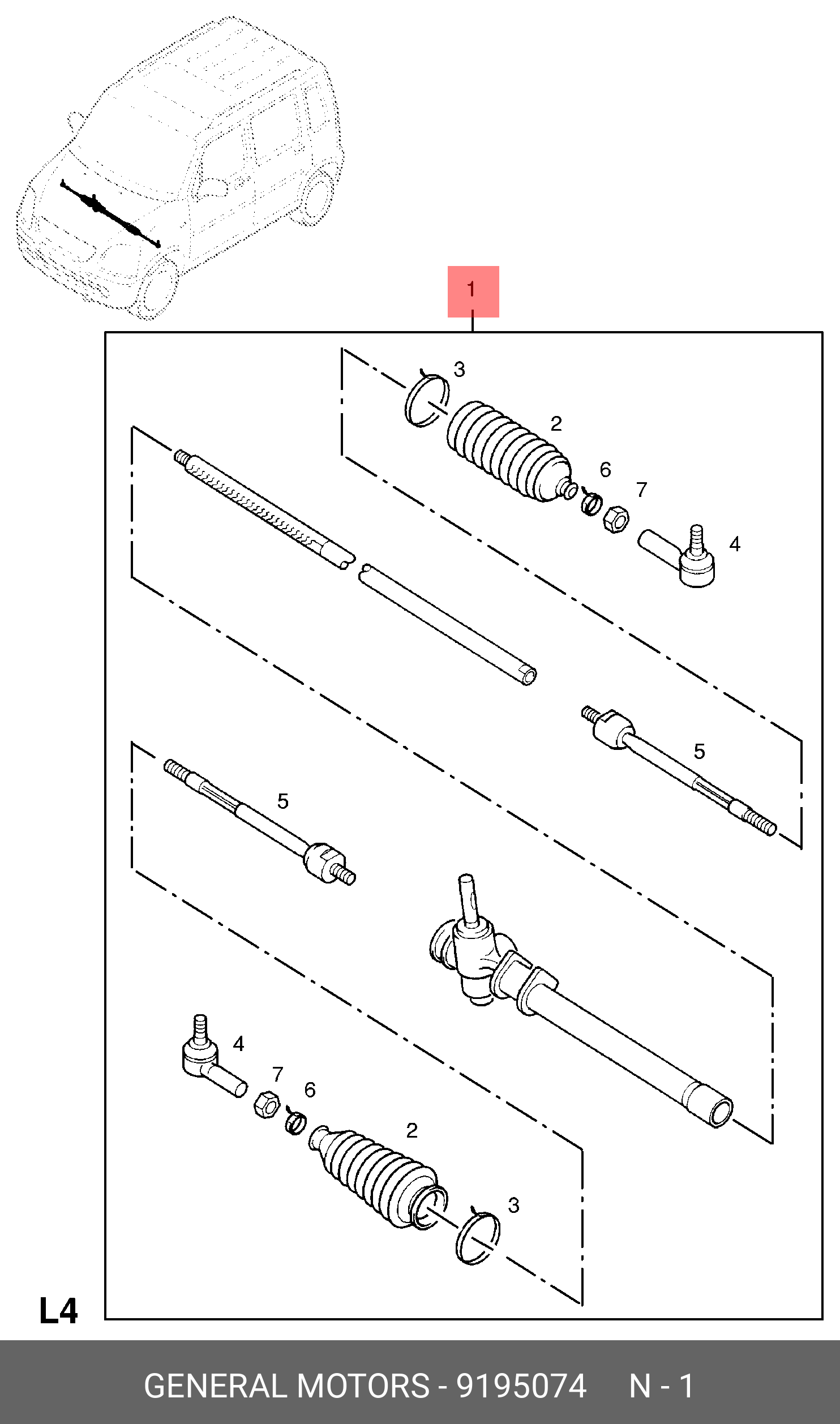 1

3

2

6

7

4

5

5

4

7

6

2

3

L4

GENERAL MOTORS - 9195074 N - 1