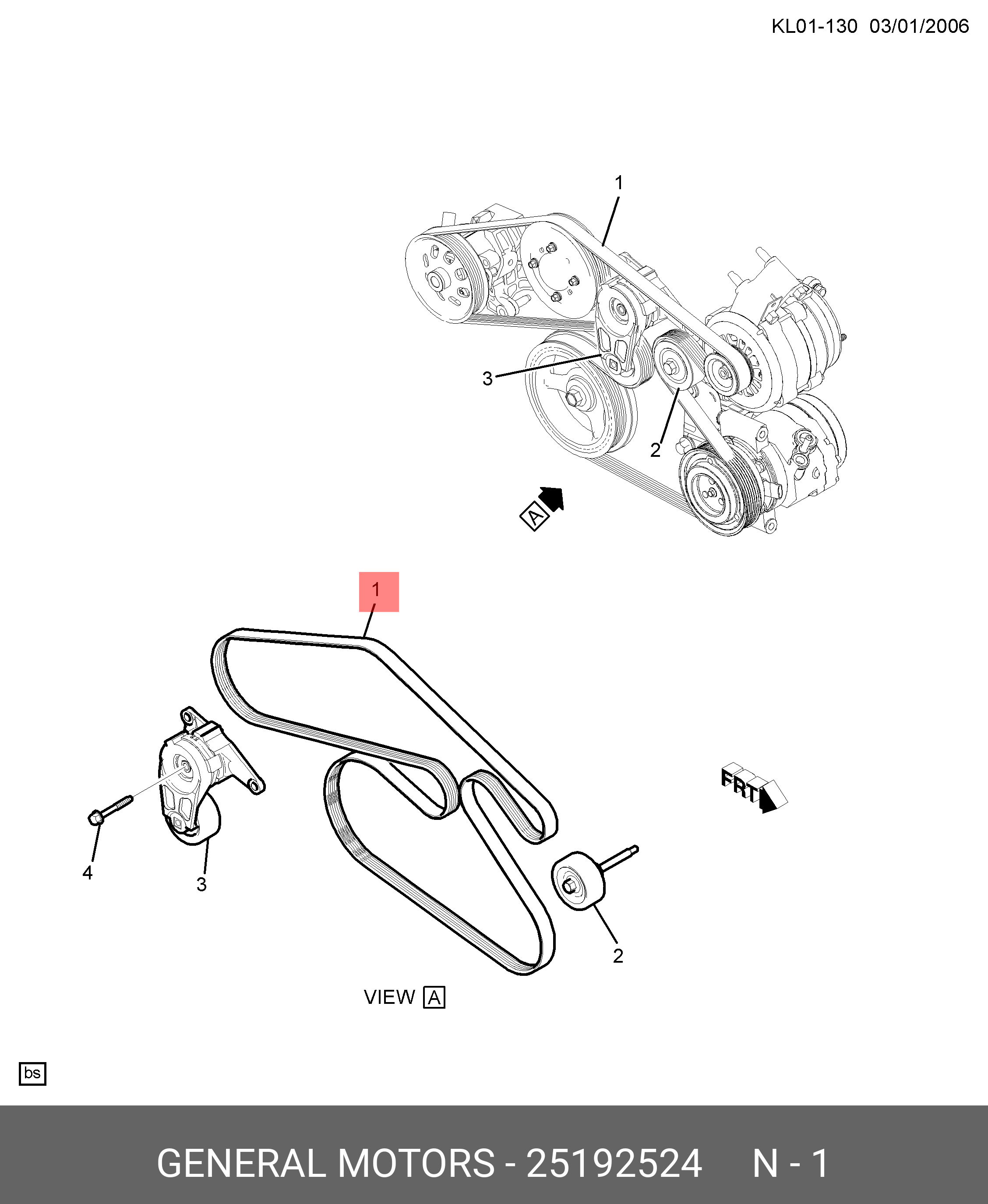 KL01-130 03/01/2006

1

3

2

A

1

FRT

4

3

2

VIEW A

bs

GENERAL MOTORS - 25192524 N - 1