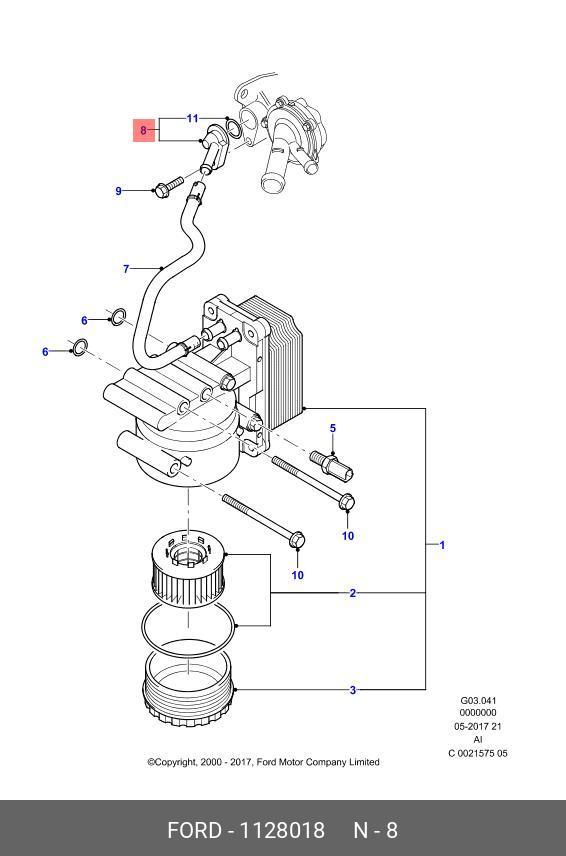 11
8
9
7
6
6
5
10
10
1
2
3

G03.041
0000000
05-2017 21
AI
C 0021575 05

©Copyright, 2000 - 2017, Ford Motor Company Limited

FORD - 1128018 N - 8