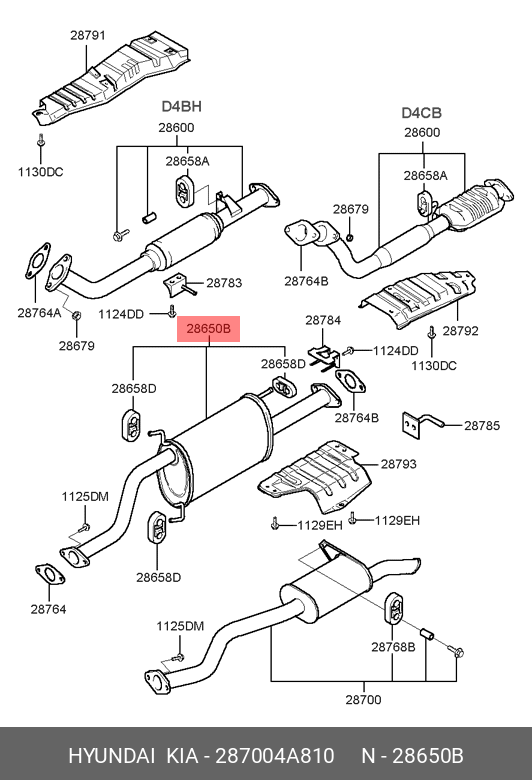 28791

1130DC

D4BH

28600

28658A

28764A

28679

28783

1124DD

D4CB

28600

28658A

28679

28764B

28792

1130DC

28650B

28784

1124DD

28658D

28658D

28764B

28785

28793

1125DM

1129EH

1129EH

28658D

28764

1125DM

28768B

28700

HYUNDAI KIA - 287004A810 N - 28650B