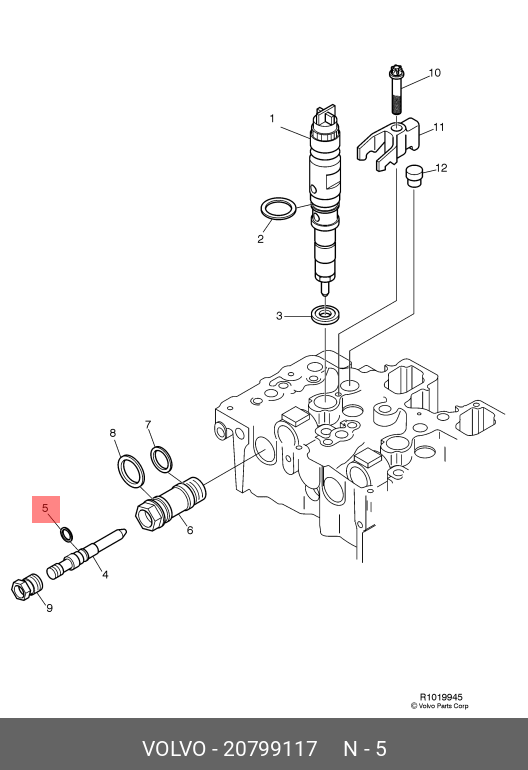 10
1
11
12
2
3
8
7
5
6
4
9
R1019945
© Volvo Parts Corp
VOLVO - 20799117 N - 5