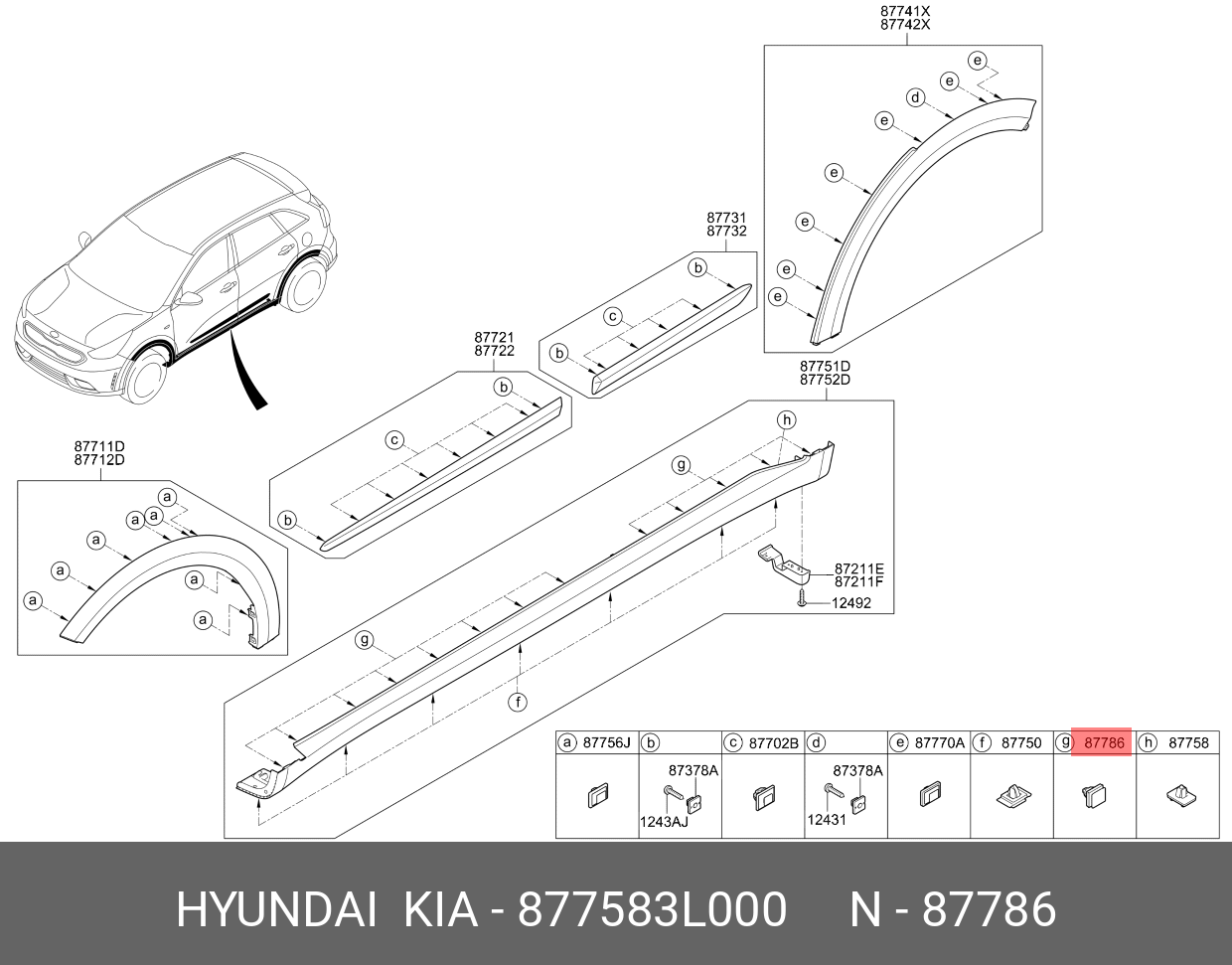 87741X
87742X

e
e
d
e
e
e
e
e

87731
87732

b
c
b

87721
87722

b
c
b

87751D
87752D

h
g

87211E
87211F
12492

87711D
87712D

a
a
a
a
a
a
a
a

g
f

| a 87756J | b | c 87702B | d | e 87770A | f 87750 | g 87786 | h 87758 |
|---|---|---|---|---|---|---|---|
| | 87378A 1243AJ | | 87378A 12431 | | | | |

HYUNDAI KIA - 877583L000 N - 87786