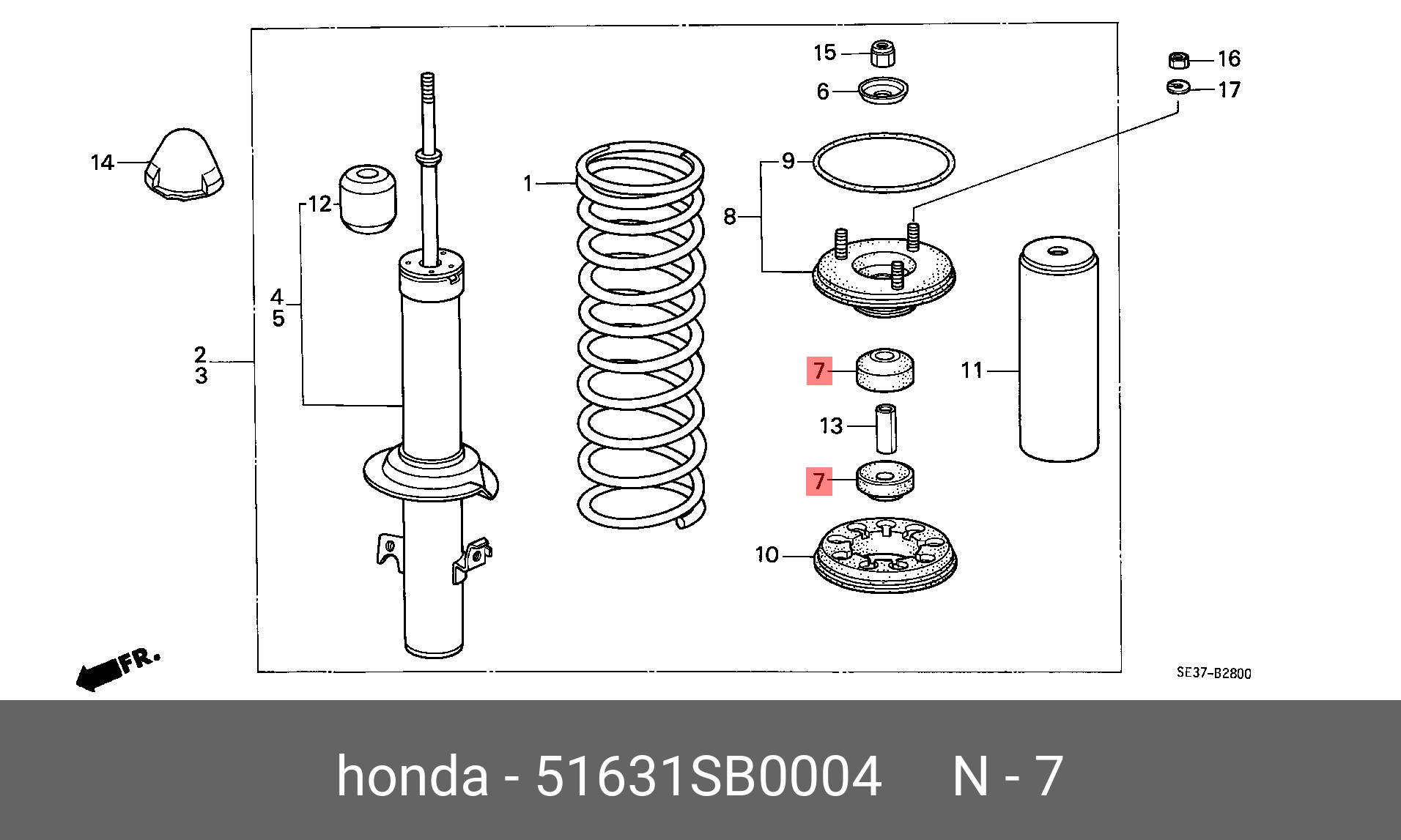 15
16
6
17
14
9
1
12
8
4
5
2
3
7
11
13
7
10
FR.
SE37-B2800

honda - 51631SB0004 N - 7