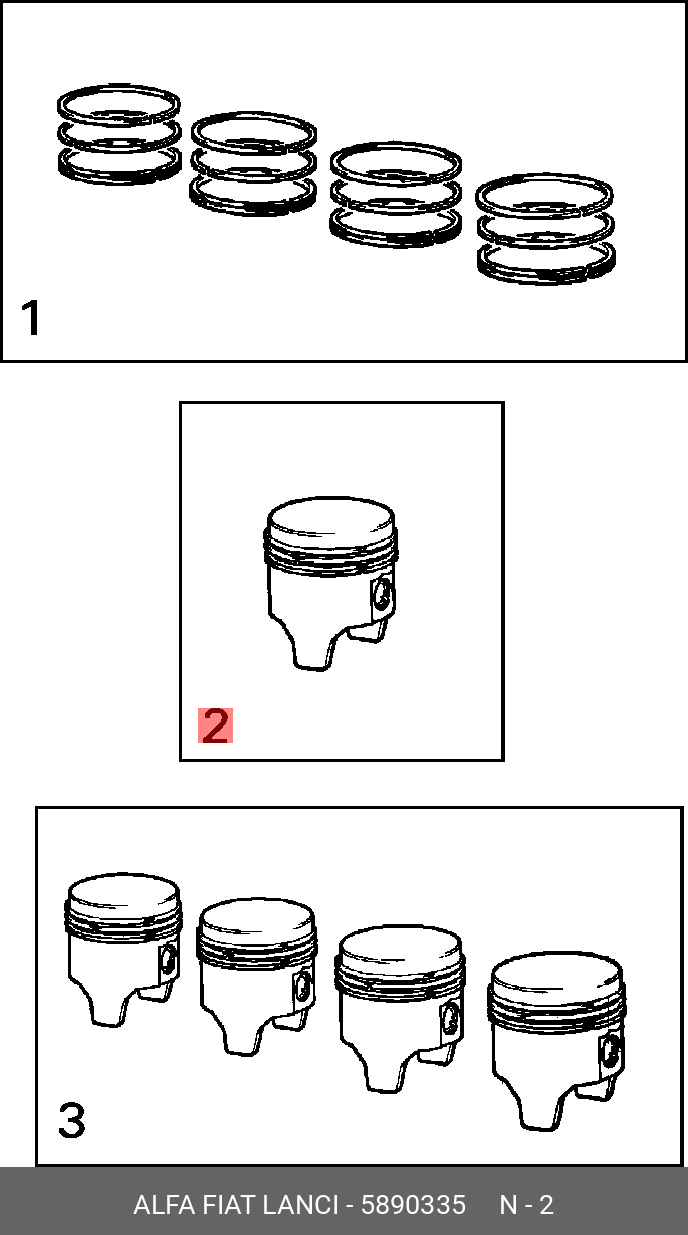 1

2

3

ALFA FIAT LANCI - 5890335 N - 2