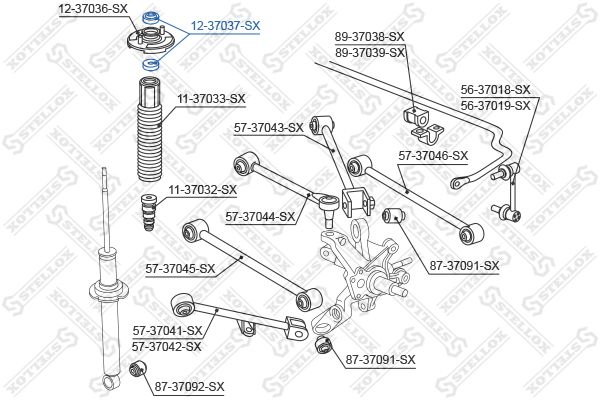 12-37036-SX
12-37037-SX
89-37038-SX
89-37039-SX
56-37018-SX
56-37019-SX
11-37033-SX
57-37043-SX
57-37046-SX
11-37032-SX
57-37044-SX
57-37045-SX
87-37091-SX
57-37041-SX
57-37042-SX
87-37091-SX
87-37092-SX
STELLOX