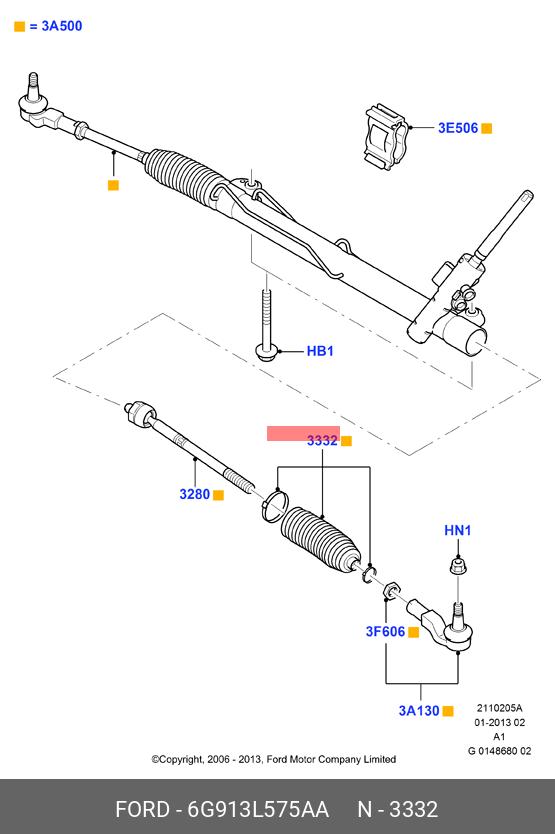 = 3A500

3E506

HB1

3332

3280

HN1

3F606

3A130

2110205A
01-2013 02
A1
G 0148680 02

©Copyright, 2006 - 2013, Ford Motor Company Limited

FORD - 6G913L575AA N - 3332