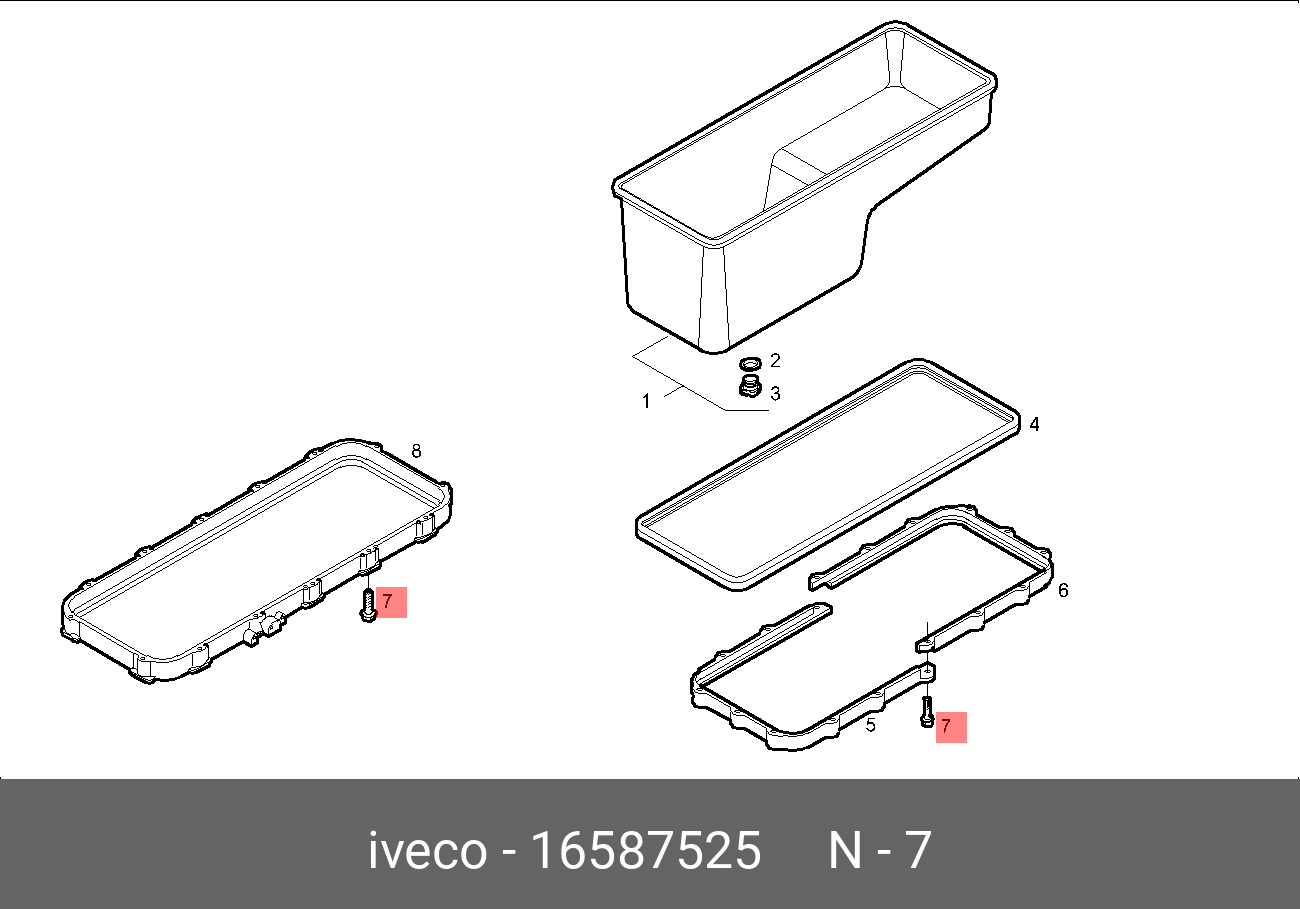 2
3
1
4
8
7
6
5
7

iveco - 16587525 N - 7