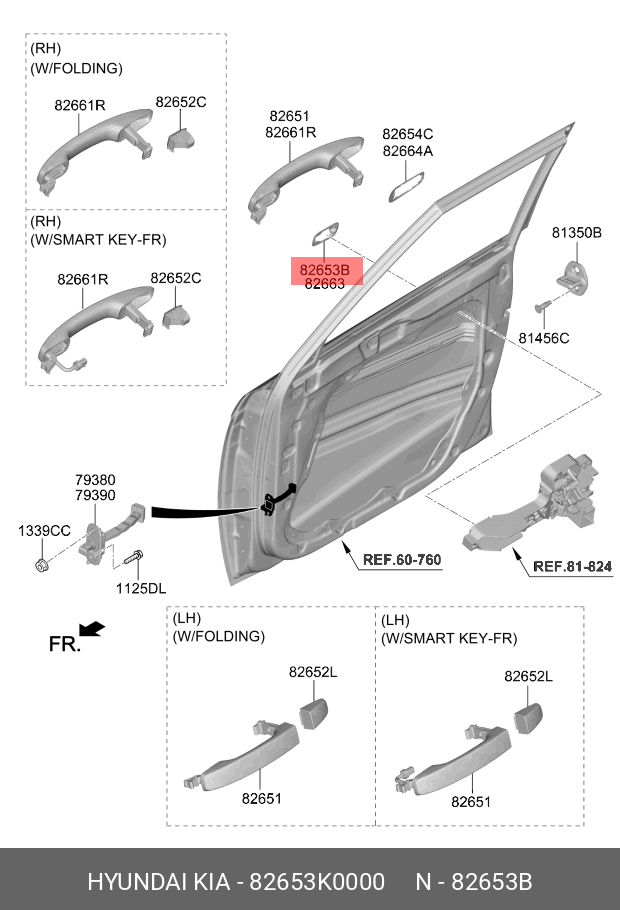 (RH)
(W/FOLDING)
82661R
82652C

(RH)
(W/SMART KEY-FR)
82661R
82652C

82651
82661R
82654C
82664A
82653B
82663
81350B
81456C

79380
79390
1339CC
1125DL
REF.60-760
REF.81-824
FR.

(LH)
(W/FOLDING)
82652L
82651

(LH)
(W/SMART KEY-FR)
82652L
82651

HYUNDAI KIA - 82653K0000 N - 82653B