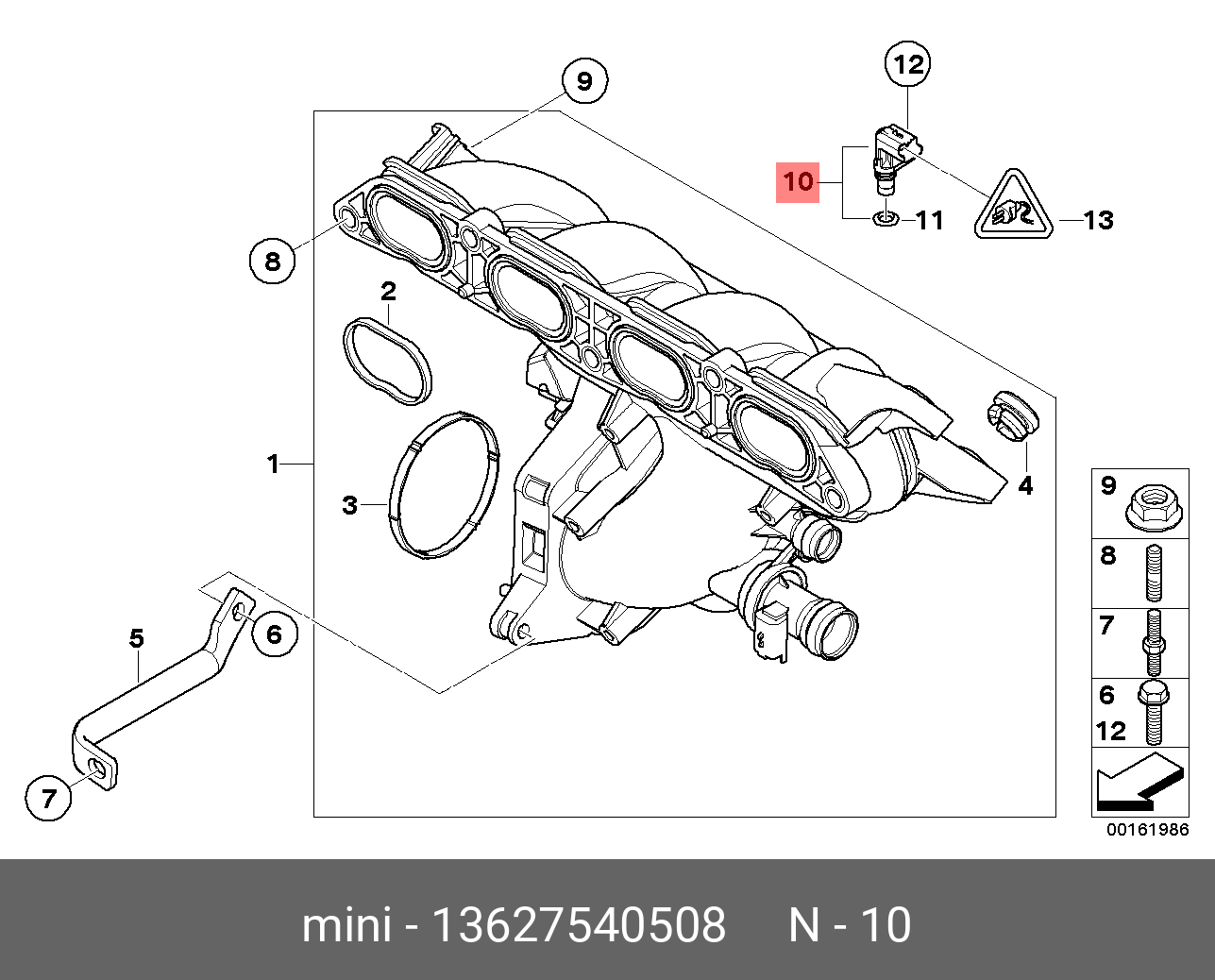 9

12

10

11

13

8

2

1

3

4

5

6

7

9

8

7

6

12

00161986

mini - 13627540508 N - 10