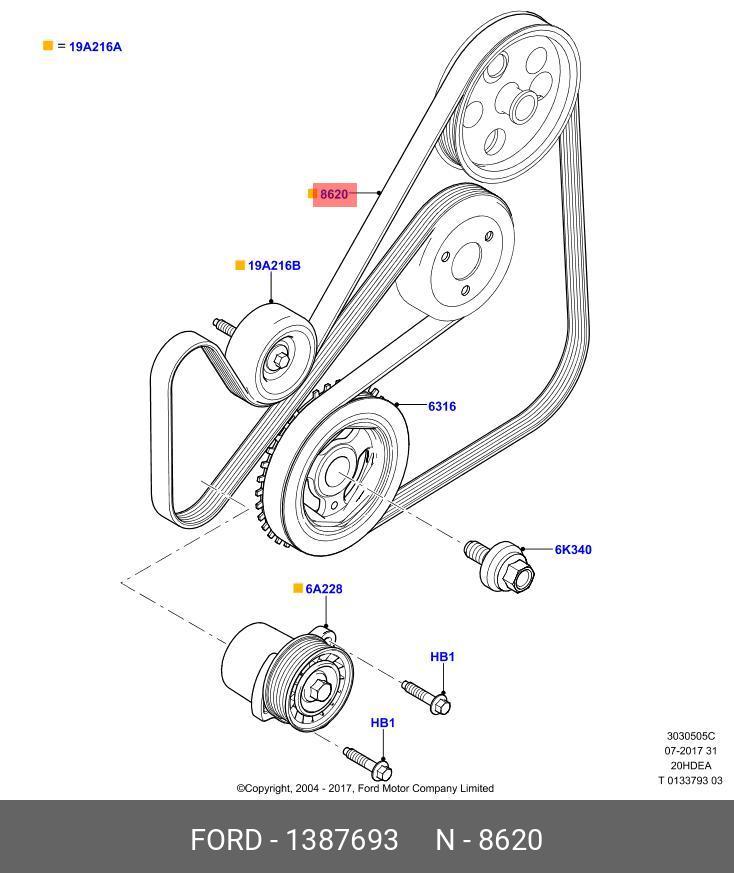 = 19A216A

8620

19A216B

6316

6K340

6A228

HB1

HB1

3030505C
07-2017 31
20HDEA
T 0133793 03

©Copyright, 2004 - 2017, Ford Motor Company Limited

FORD - 1387693 N - 8620