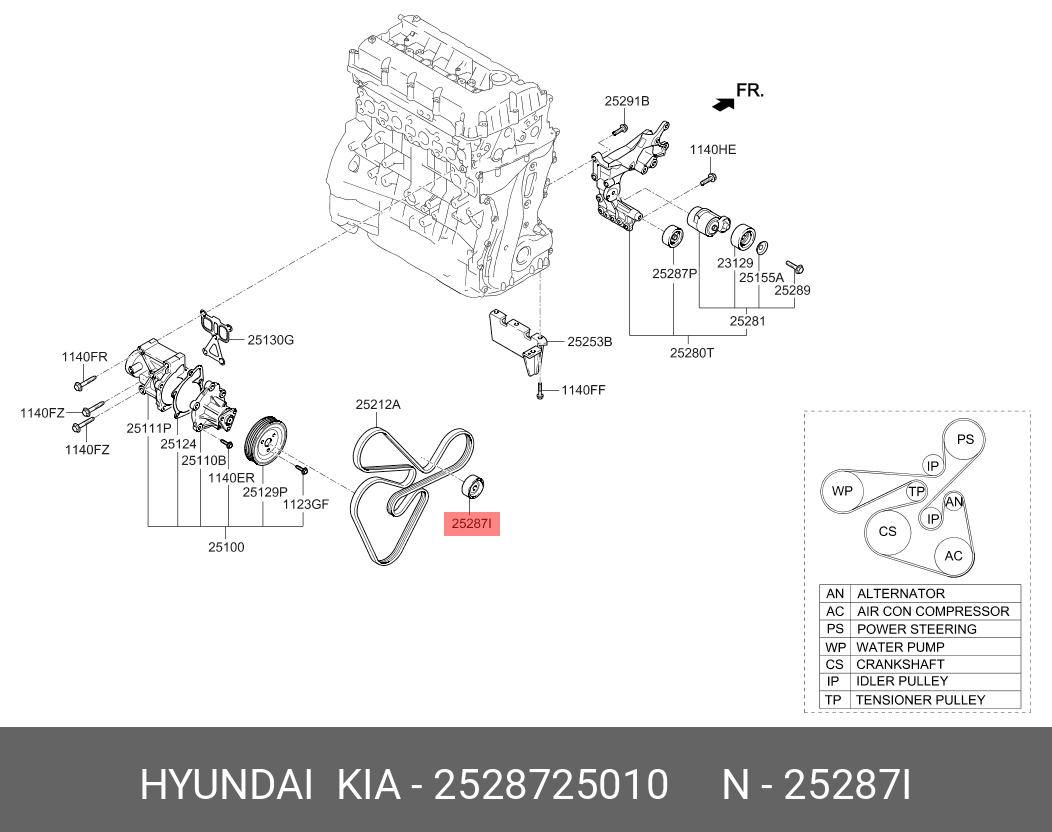 FR.

25291B

1140HE

25287P

23129

25155A

25289

25281

25280T

25253B

1140FF

25130G

1140FR

1140FZ

1140FZ

25111P

25124

25110B

1140ER

25129P

1123GF

25100

25212A

25287I

PS

IP

WP

TP

AN

IP

CS

AC

| AN | ALTERNATOR |
|---|---|
| AC | AIR CON COMPRESSOR |
| PS | POWER STEERING |
| WP | WATER PUMP |
| CS | CRANKSHAFT |
| IP | IDLER PULLEY |
| TP | TENSIONER PULLEY |

HYUNDAI KIA - 2528725010 N - 25287I