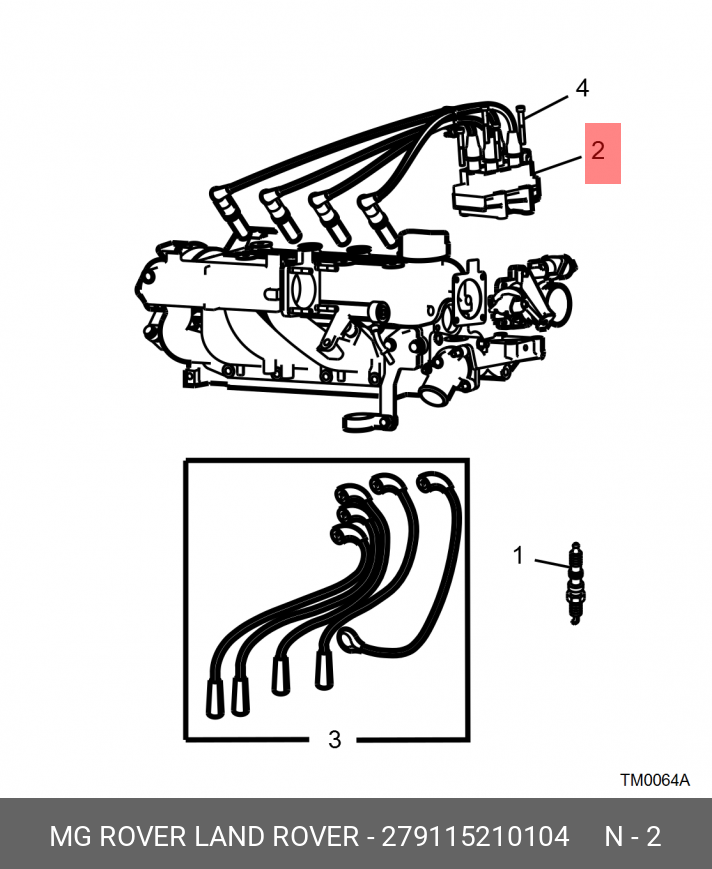 4

2

1

3

TM0064A

MG ROVER LAND ROVER - 279115210104 N - 2