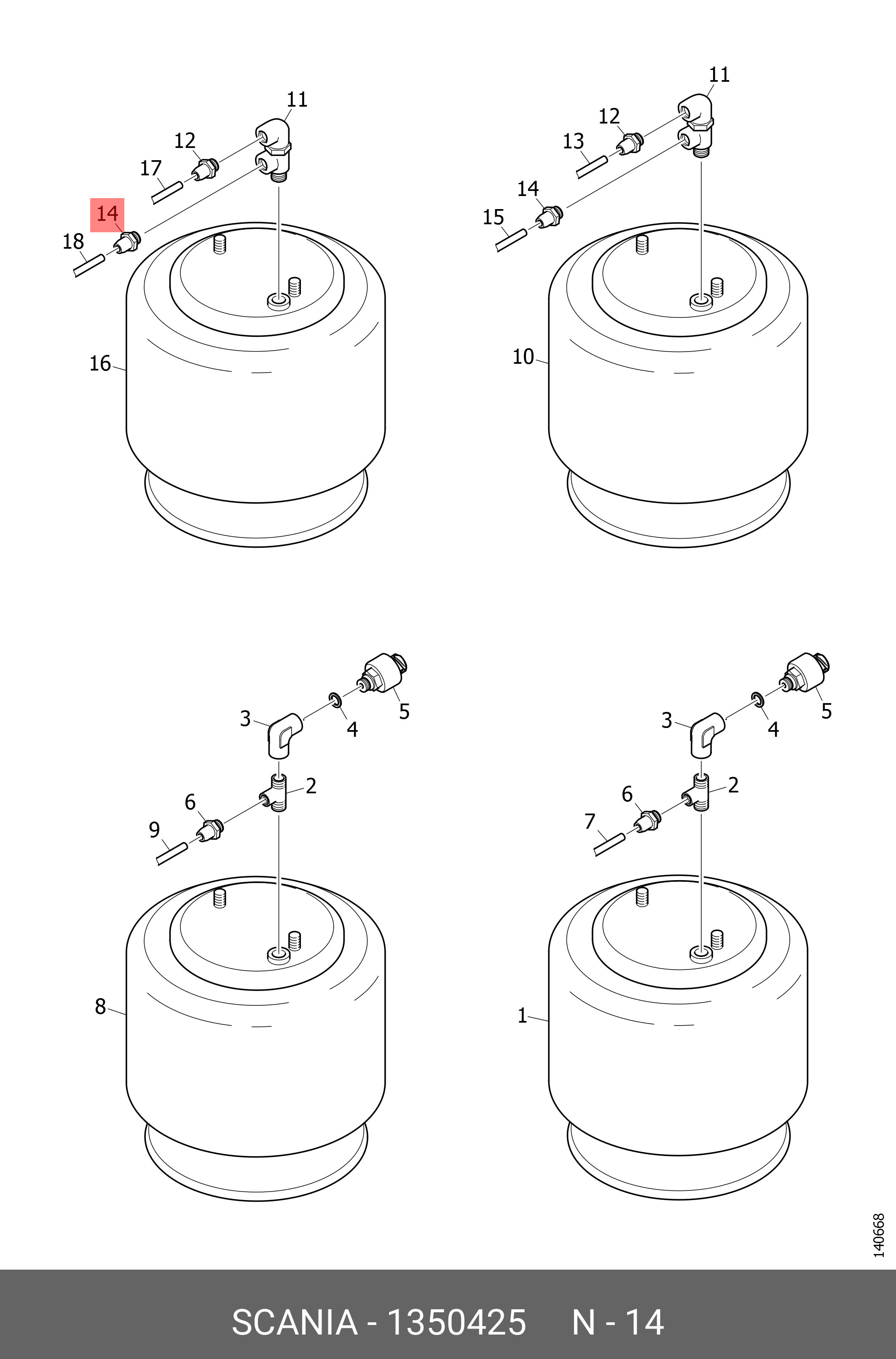 11
12
17
14
18
16

11
12
13
14
15
10

3
4
5
2
6
9
8

3
4
5
2
6
7
1

140668

SCANIA - 1350425 N - 14