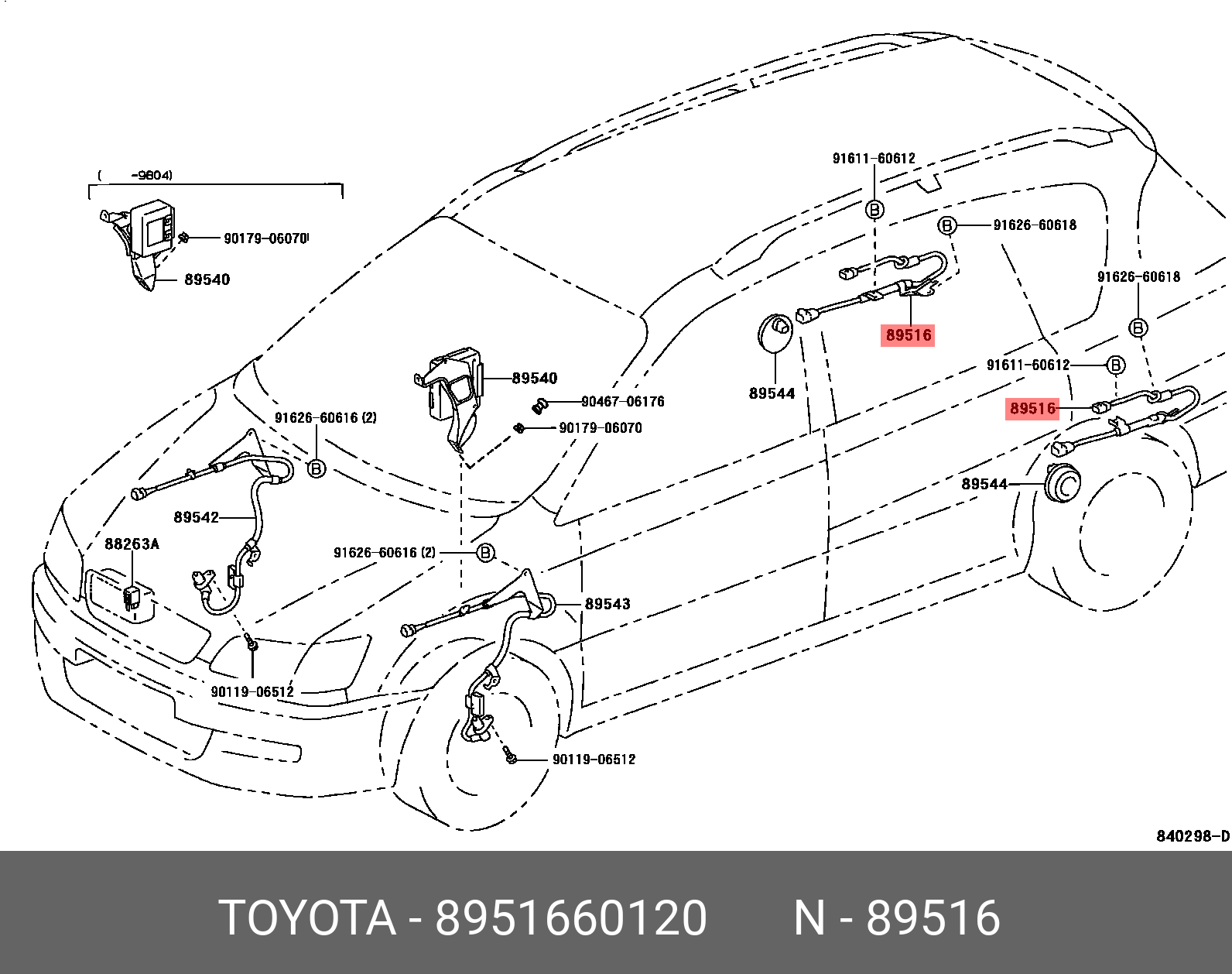 ( -9804)

90179-06070
89540

91611-60612
B
B 91626-60618
91626-60618
B
89516
89544
91611-60612 B
89516
89544

89540
90467-06176
90179-06070
91626-60616 (2)
B
89542
88263A
91626-60616 (2) B
89543
90119-06512
90119-06512

840298-D

TOYOTA - 8951660120 N - 89516