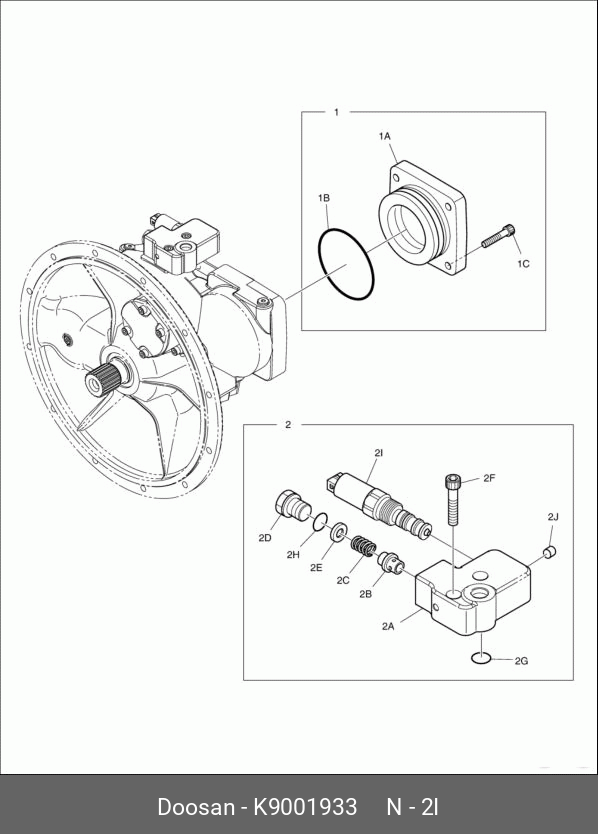 1
1A
1B
1C
2
2I
2F
2J
2D
2H
2E
2C
2B
2A
2G
Doosan - K9001933 N - 2I