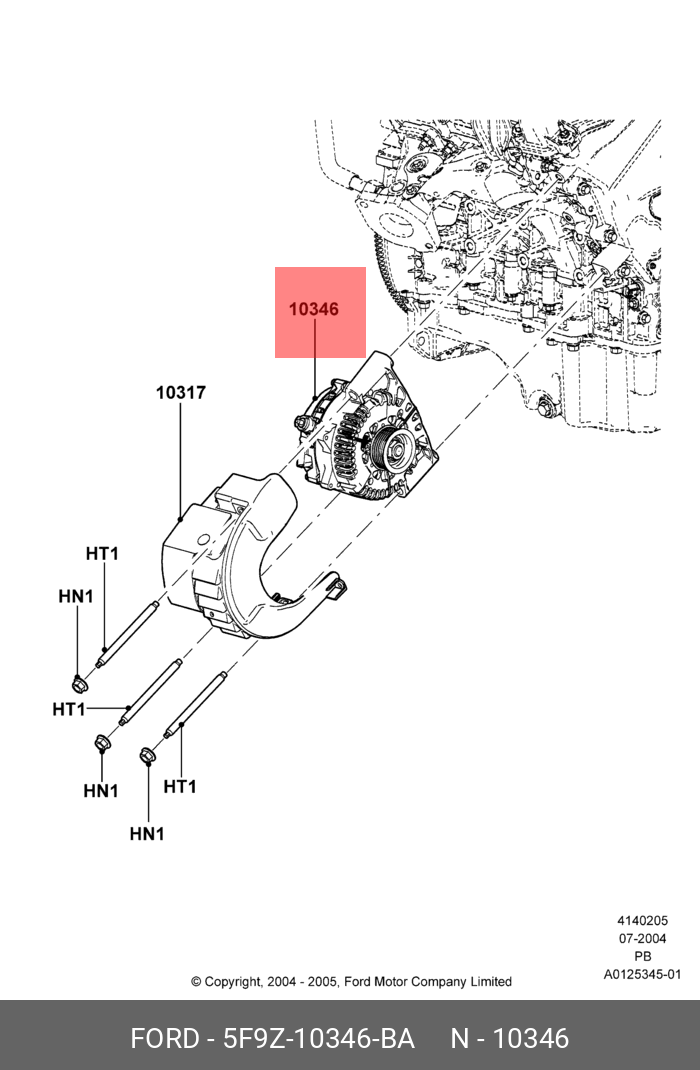 10346

10317

HT1

HN1

HT1

HN1

HT1

HN1

4140205
07-2004
PB
A0125345-01

© Copyright, 2004 - 2005, Ford Motor Company Limited

FORD - 5F9Z-10346-BA N - 10346