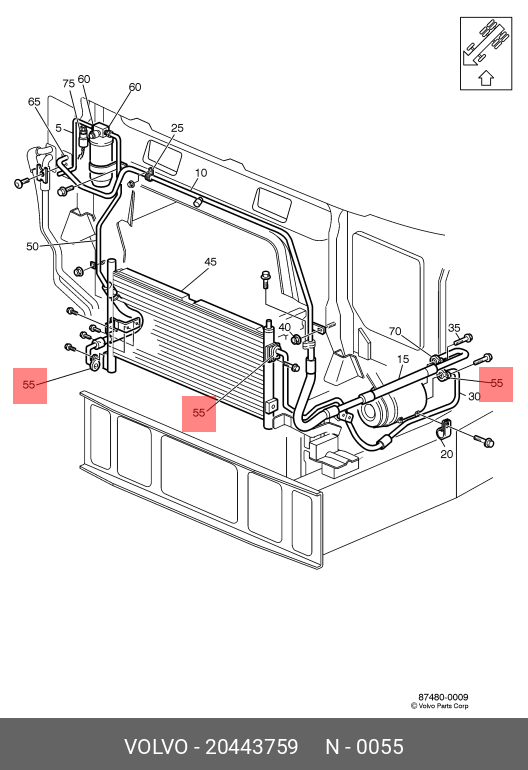 75
60
60
65
5
25
10
50
45
40
70
35
15
55
55
55
30
20
87480-0009
© Volvo Parts Corp
VOLVO - 20443759 N - 0055