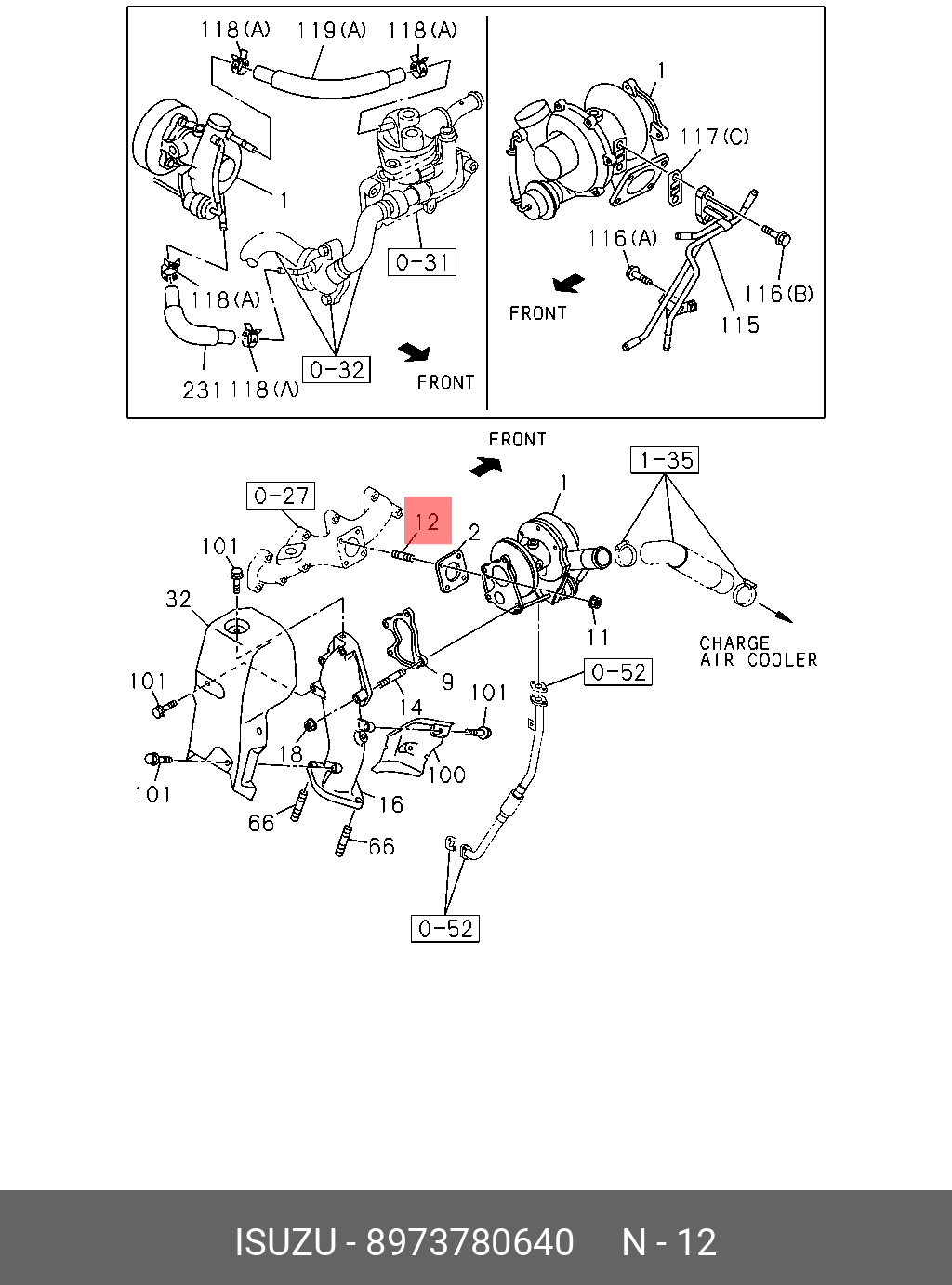 118(A) 119(A) 118(A)

1

0-31

118(A)

0-32

231 118(A)

FRONT

1

117(C)

116(A)

FRONT

116(B)

115

FRONT

1-35

0-27

12

2

1

101

32

11

CHARGE AIR COOLER

9

0-52

101

14

101

18

100

101

16

66

66

0-52

ISUZU - 8973780640 N - 12