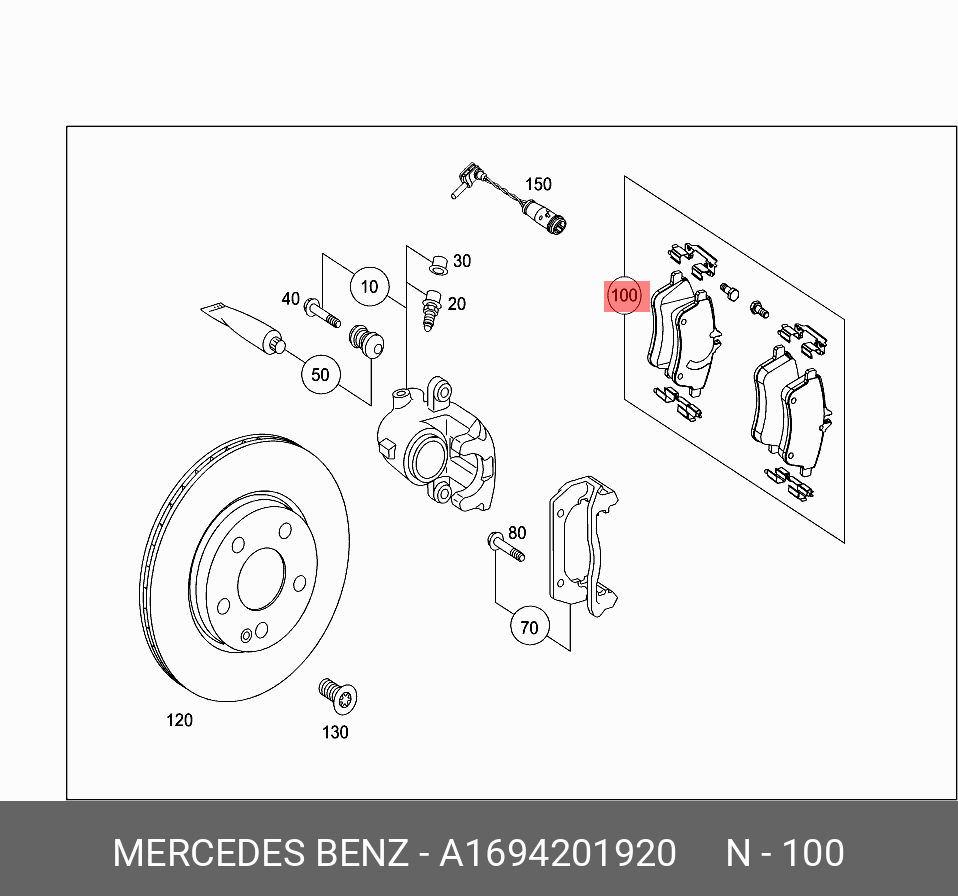 150
30
10
40
20
100
50
80
70
120
130
MERCEDES BENZ - A1694201920 N - 100