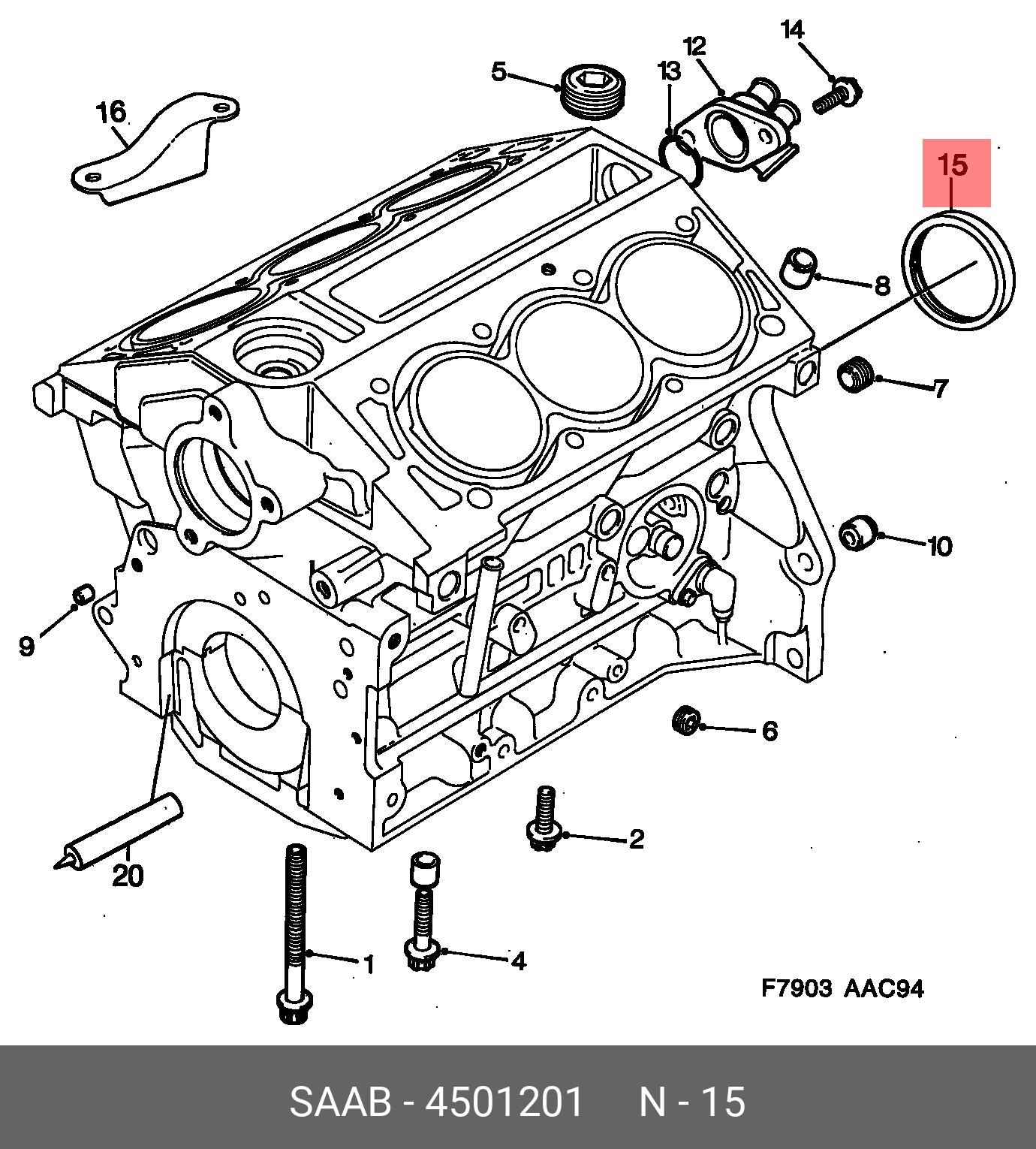 14
12
13
5
16
15
8
7
10
9
6
2
20
1
4
F7903 AAC94
SAAB - 4501201 N - 15