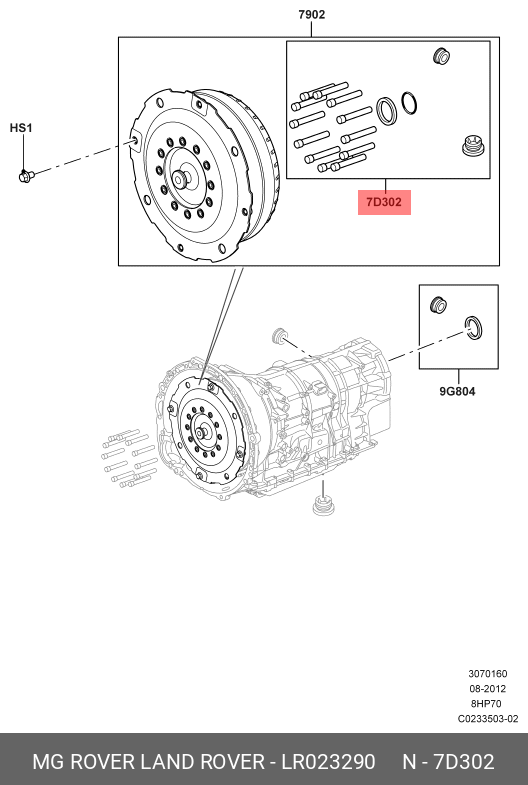 7902

HS1

7D302

9G804

3070160
08-2012
8HP70
C0233503-02

MG ROVER LAND ROVER - LR023290 N - 7D302