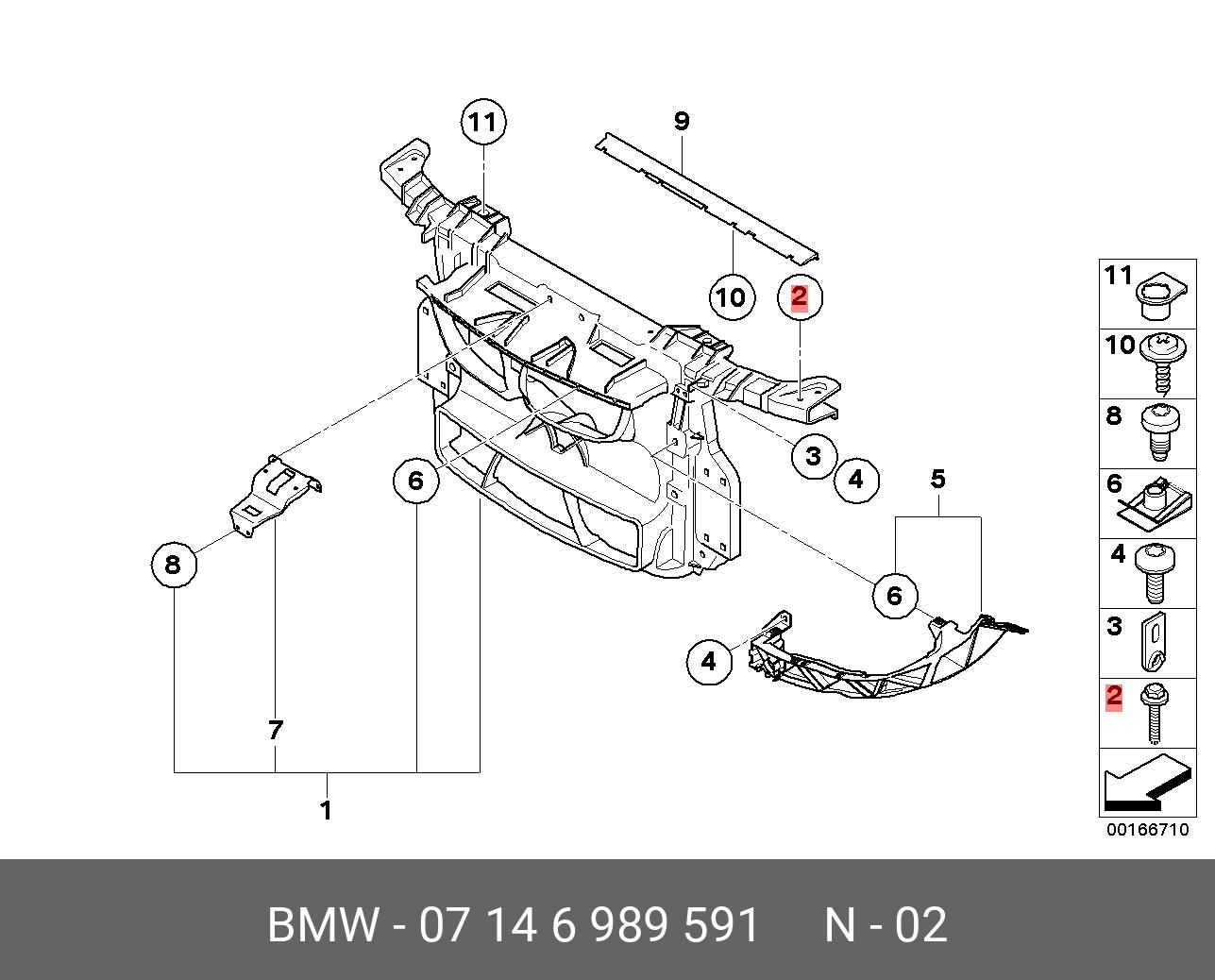 11
9
10
2
3
4
5
6
6
8
4
7
1
11
10
8
6
4
3
2
00166710
BMW - 07 14 6 989 591 N - 02