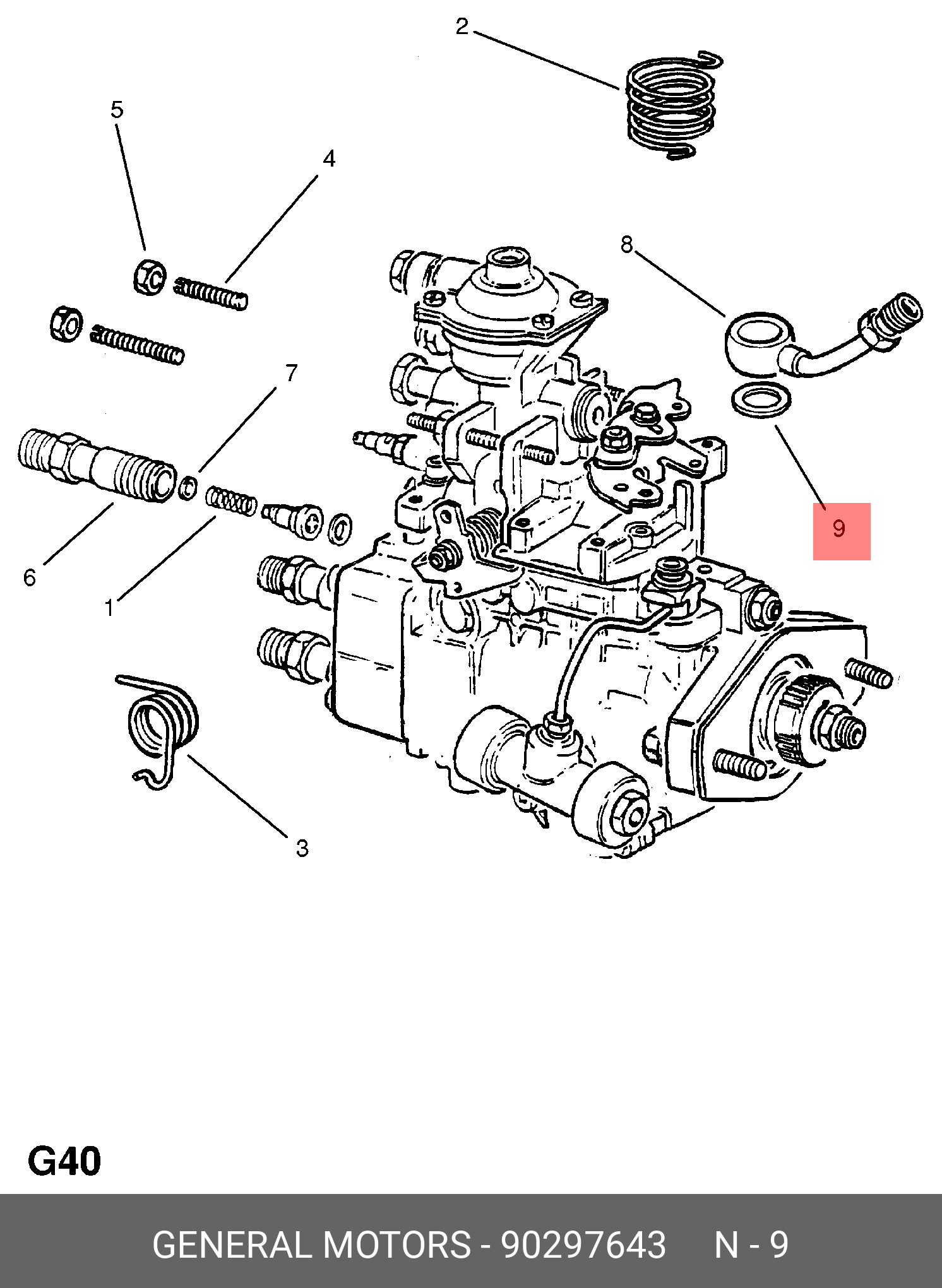 2
5
4
8
7
9
6
1
3

G40

GENERAL MOTORS - 90297643 N - 9