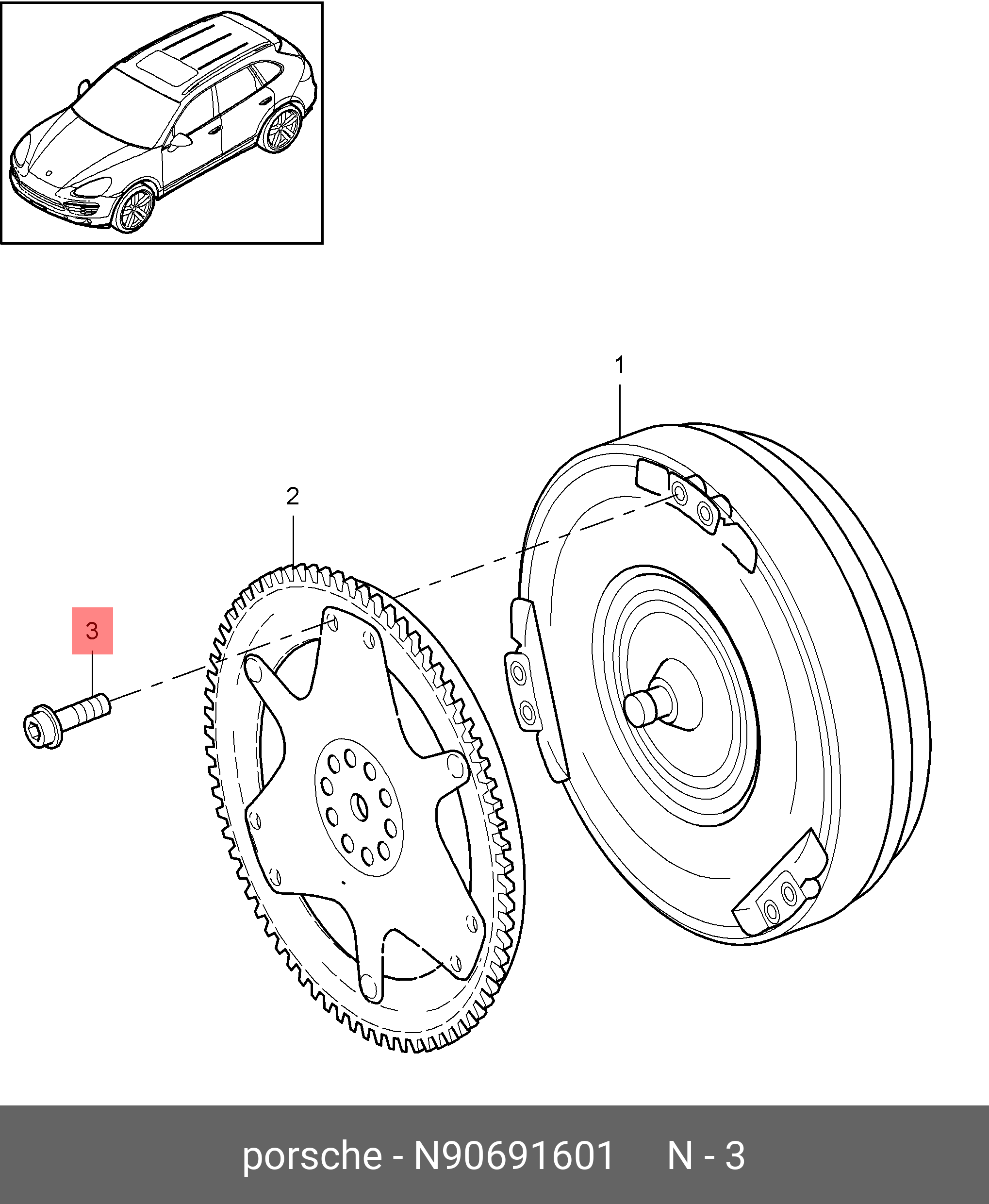 1

2

3

porsche - N90691601 N - 3