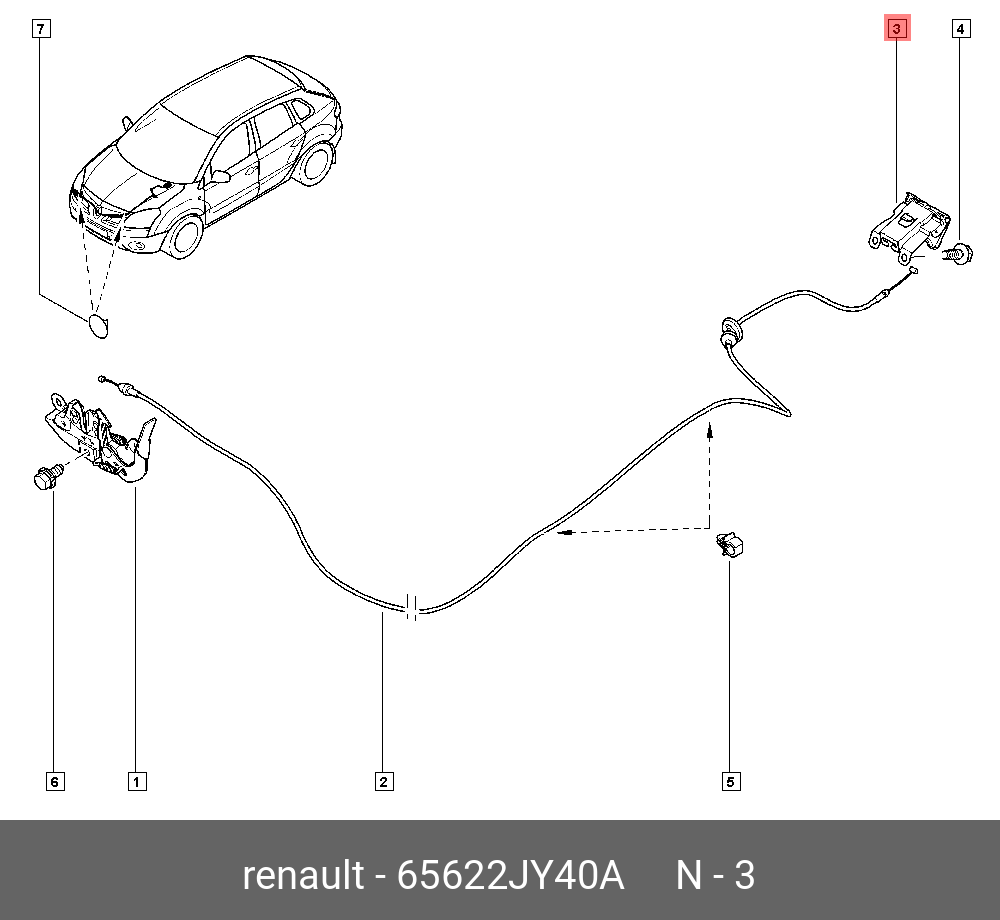 7

3

4

6

1

2

5

renault - 65622JY40A N - 3