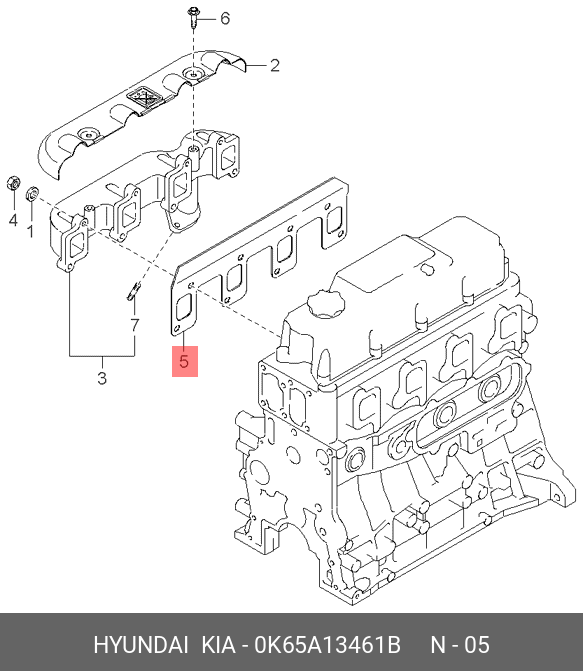 6
2
4
1
7
3
5

HYUNDAI KIA - 0K65A13461B N - 05