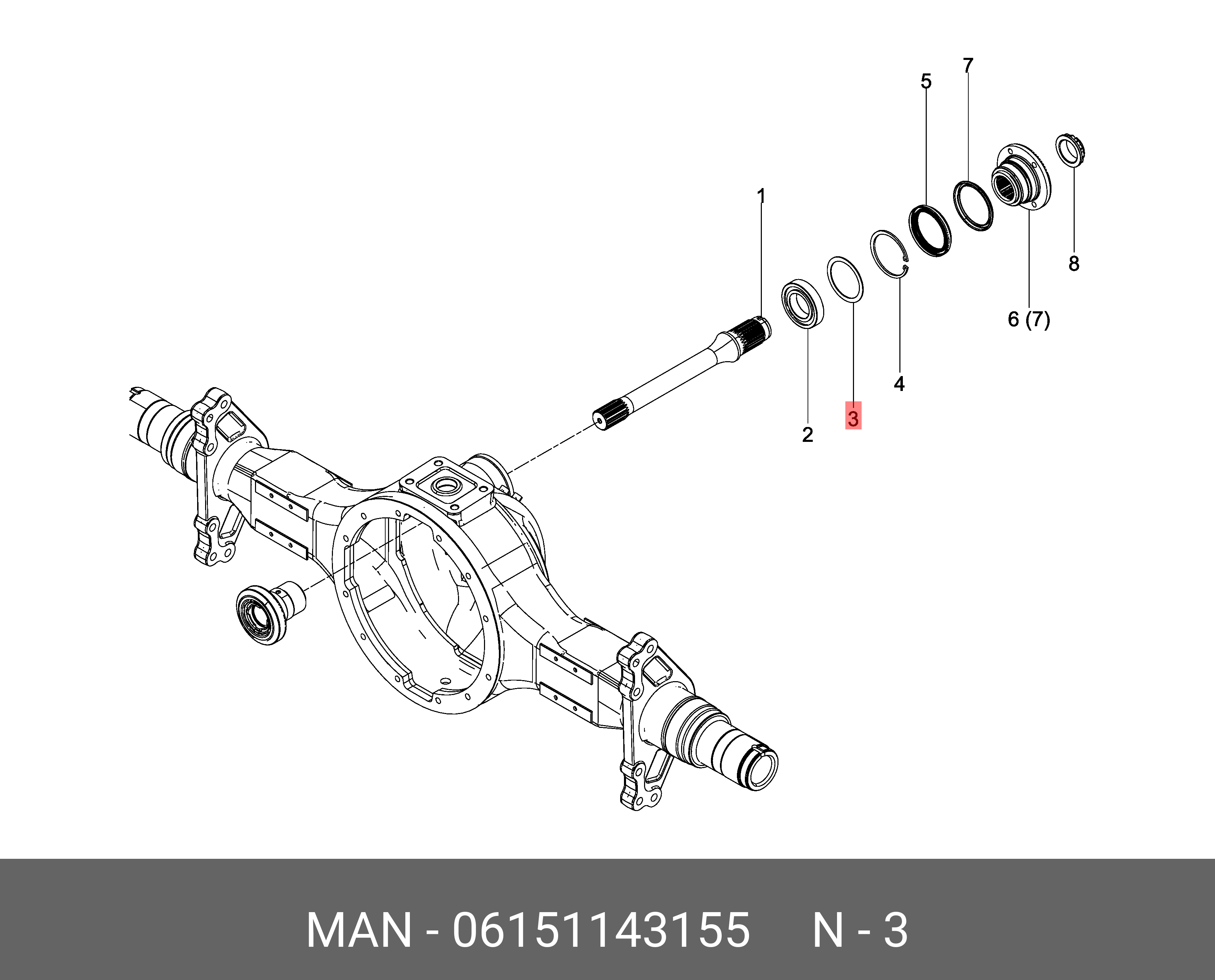 7
5
1
8
6 (7)
4
3
2

MAN - 06151143155 N - 3