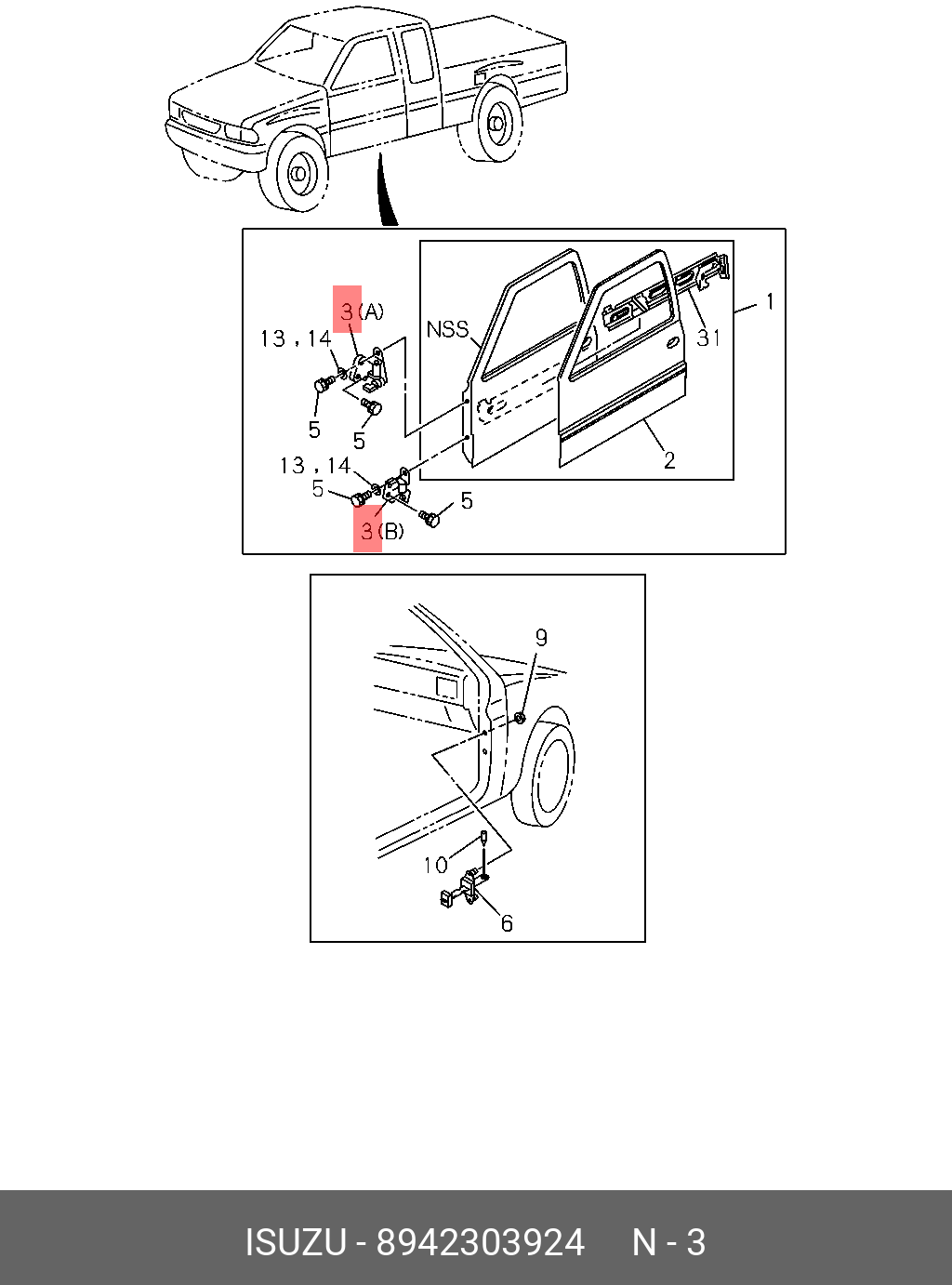 3(A)
13, 14
NSS
1
31
5
5
2
13, 14
5
5
3(B)

9
10
6

ISUZU - 8942303924 N - 3